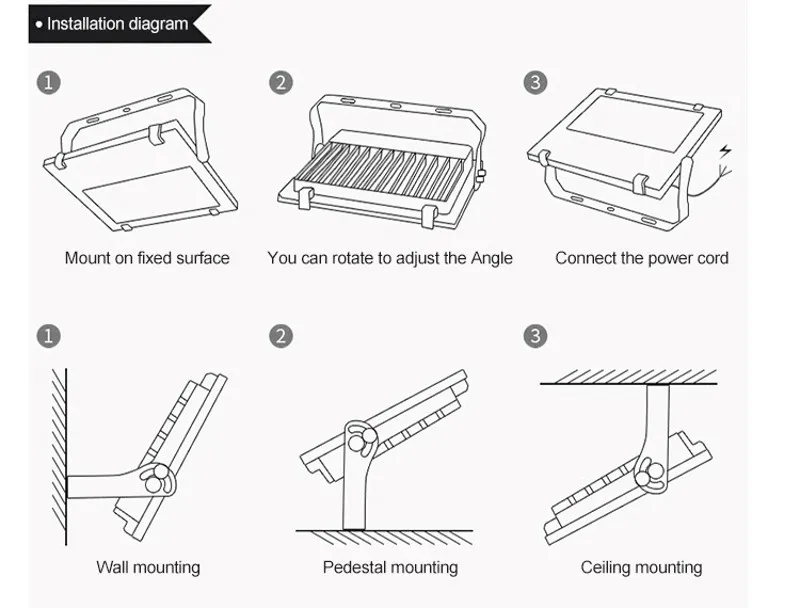 • Installation diagram

1
Mount on fixed surface

2
You can rotate to adjust the Angle

3
Connect the power cord

1
Wall mounting

2
Pedestal mounting

3
Ceiling mounting