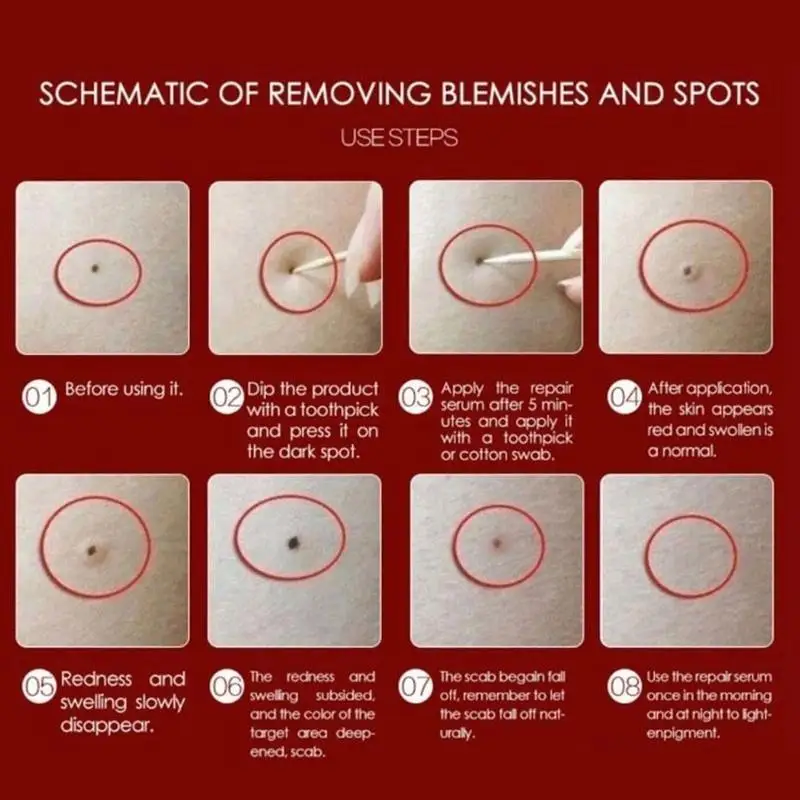 SCHEMATIC OF REMOVING BLEMISHES AND SPOTS

USE STEPS

01 Before using it.

02 Dip the product with a toothpick and press it on the dark spot.

03 Apply the repair serum after 5 minutes and apply it with a toothpick or cotton swab.

04 After application, the skin appears red and swollen is a normal.

05 Redness and swelling slowly disappear.

06 The redness and swelling subsided, and the color of the target area deepened, scab.

07 The scab begain fall off, remember to let the scab fall off naturally.

08 Use the repair serum once in the morning and at night to lightenpigment.