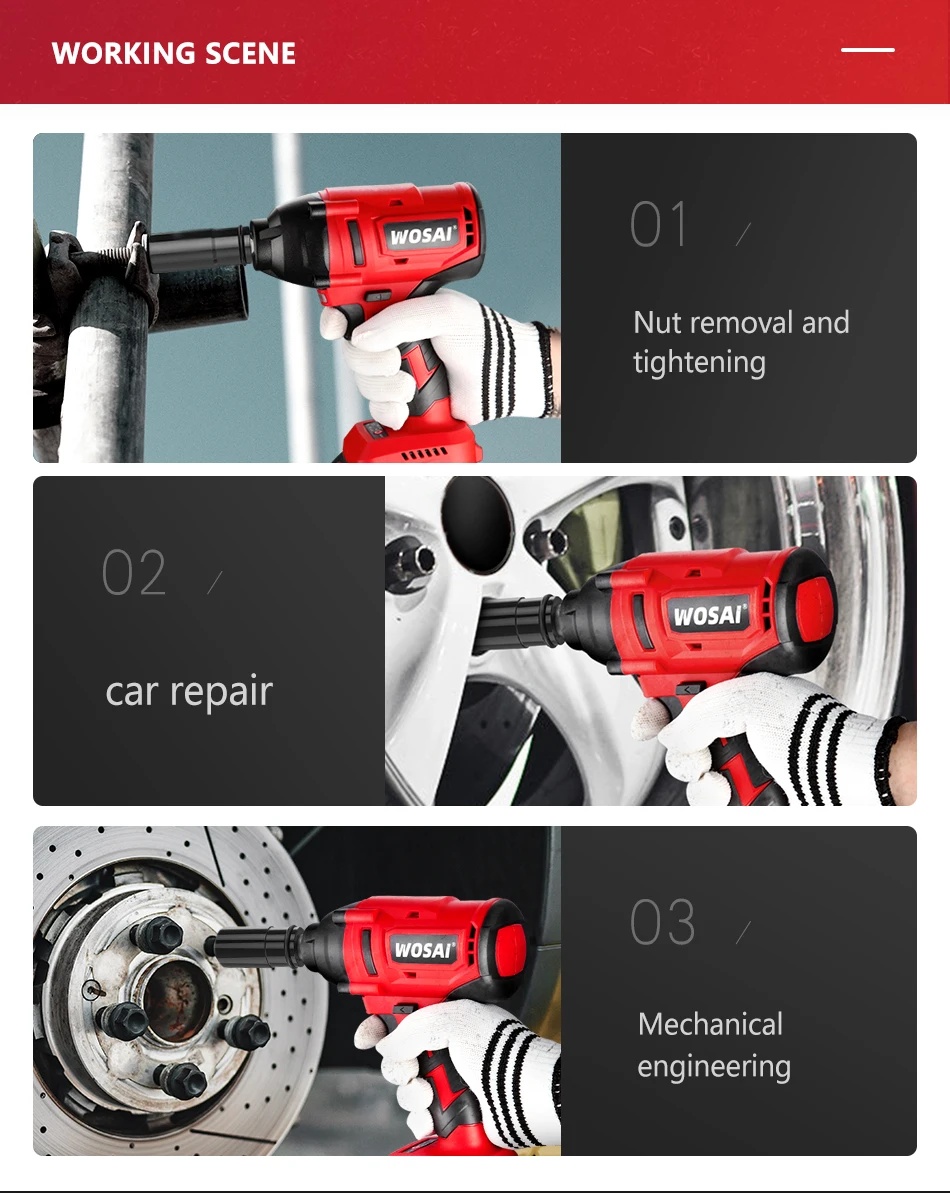 WORKING SCENE

WOSAI

01 /

Nut removal and tightening

02 /

car repair

WOSAI

WOSAI

03 /

Mechanical engineering