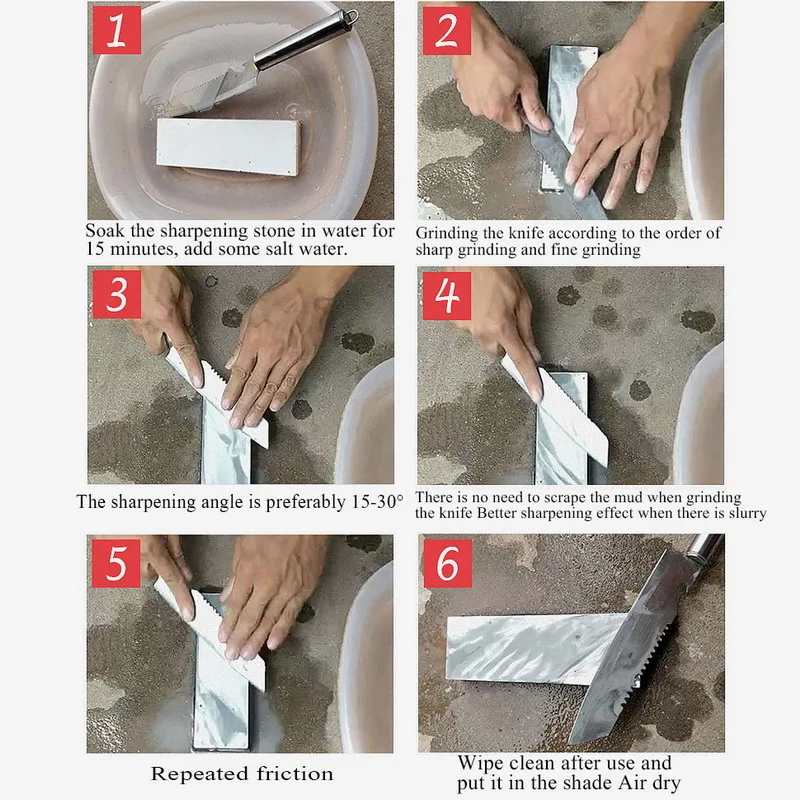 1

Soak the sharpening stone in water for 15 minutes, add some salt water.

2

Grinding the knife according to the order of sharp grinding and fine grinding

3

The sharpening angle is preferably 15-30°

4

There is no need to scrape the mud when grinding the knife Better sharpening effect when there is slurry

5

Repeated friction

6

Wipe clean after use and put it in the shade Air dry