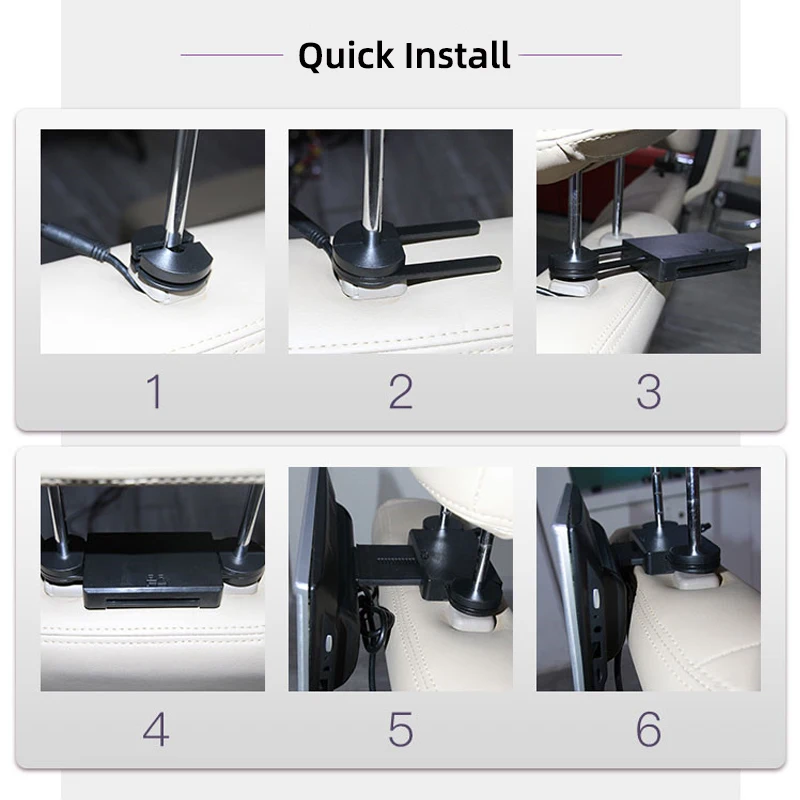 Quick Install

1

2

3

4

5

6