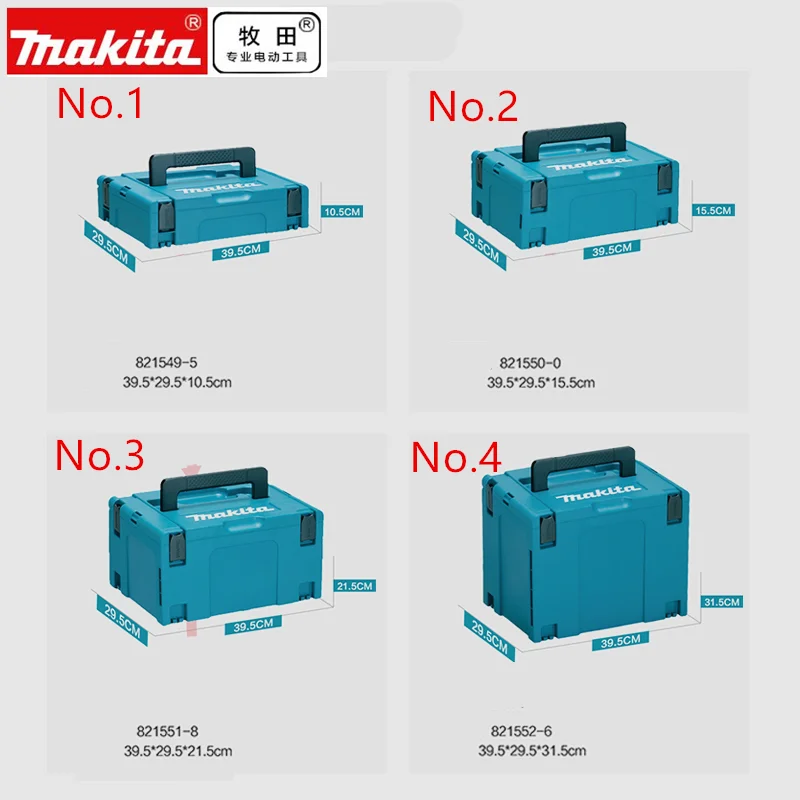 makita®

牧田®
专业电动工具

No.1

makita

10.5CM

29.5CM

39.5CM

821549-5
39.5*29.5*10.5cm

No.2

makita

15.5CM

29.5CM

39.5CM

821550-0
39.5*29.5*15.5cm

No.3

makita

21.5CM

29.5CM

39.5CM

821551-8
39.5*29.5*21.5cm

No.4

makita

31.5CM

29.5CM

39.5CM

821552-6
39.5*29.5*31.5cm