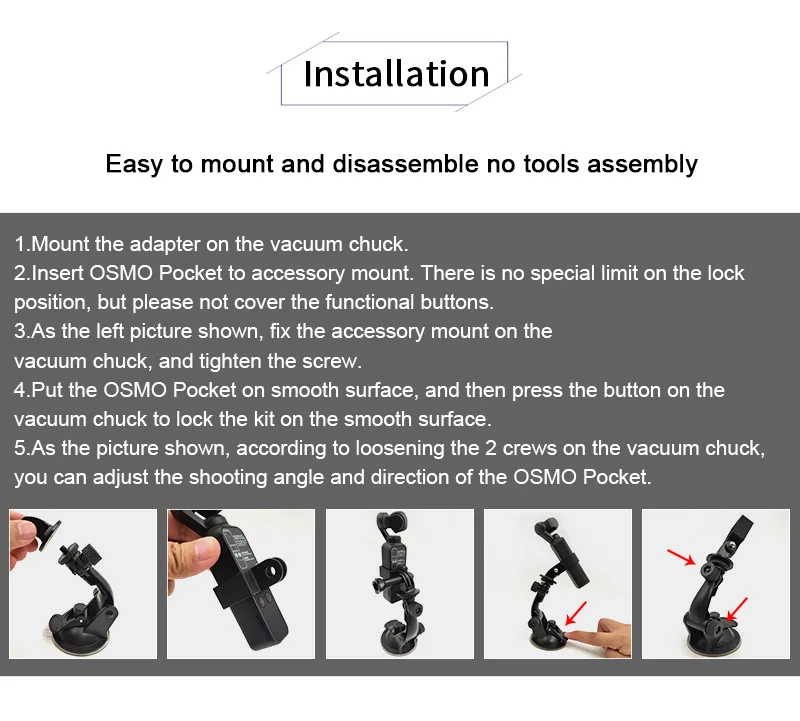 Installation

Easy to mount and disassemble no tools assembly

1.Mount the adapter on the vacuum chuck.
2.Insert OSMO Pocket to accessory mount. There is no special limit on the lock position, but please not cover the functional buttons.
3.As the left picture shown, fix the accessory mount on the vacuum chuck, and tighten the screw.
4.Put the OSMO Pocket on smooth surface, and then press the button on the vacuum chuck to lock the kit on the smooth surface.
5.As the picture shown, according to loosening the 2 crews on the vacuum chuck, you can adjust the shooting angle and direction of the OSMO Pocket.