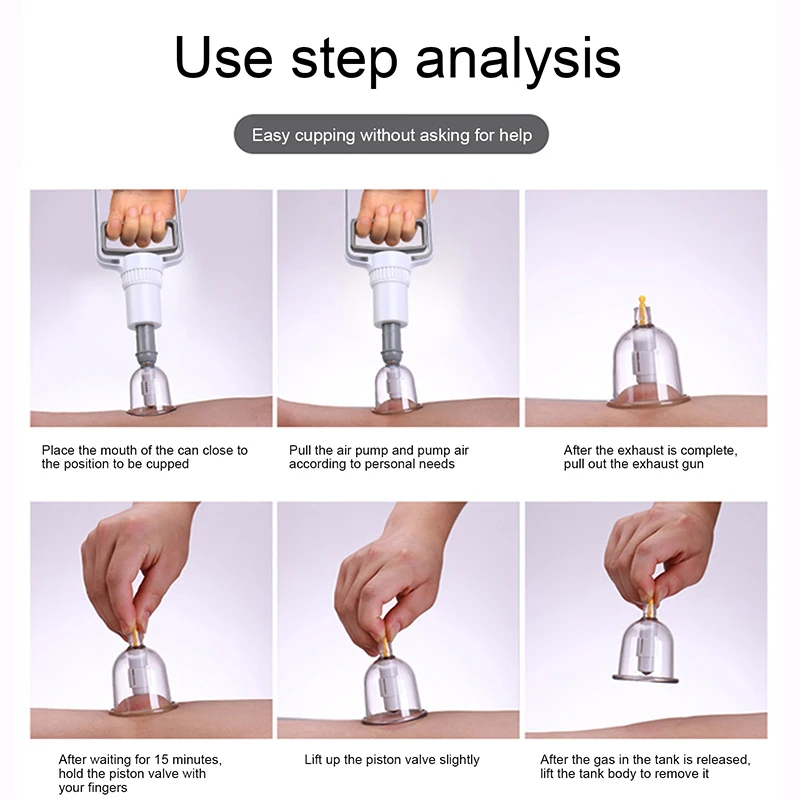 Use step analysis

Easy cupping without asking for help

Place the mouth of the can close to the position to be cupped

Pull the air pump and pump air according to personal needs

After the exhaust is complete, pull out the exhaust gun

After waiting for 15 minutes, hold the piston valve with your fingers

Lift up the piston valve slightly

After the gas in the tank is released, lift the tank body to remove it