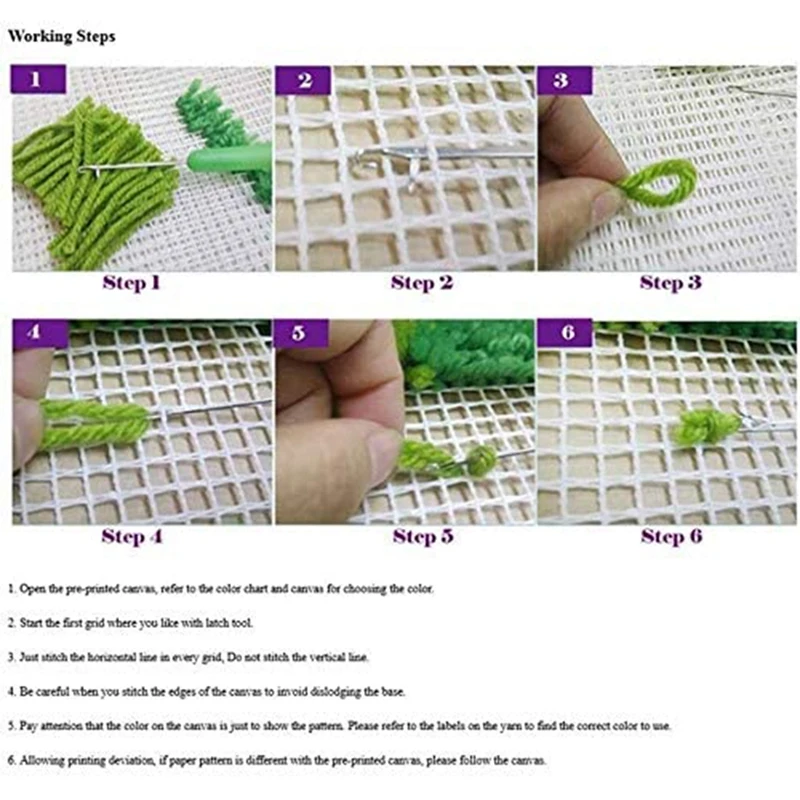 Working Steps

1

Step 1

2

Step 2

3

Step 3

4

Step 4

5

Step 5

6

Step 6

1. Open the pre-printed canvas, refer to the color chart and canvas for choosing the color.

2. Start the first grid where you like with latch tool.

3. Just stitch the horizontal line in every grid, Do not stitch the vertical line.

4. Be careful when you stitch the edges of the canvas to invoid dislodging the base.

5. Pay attention that the color on the canvas is just to show the pattern. Please refer to the labels on the yarn to find the correct color to use.

6. Allowing printing deviation, if paper pattern is different with the pre-printed canvas, please follow the canvas.