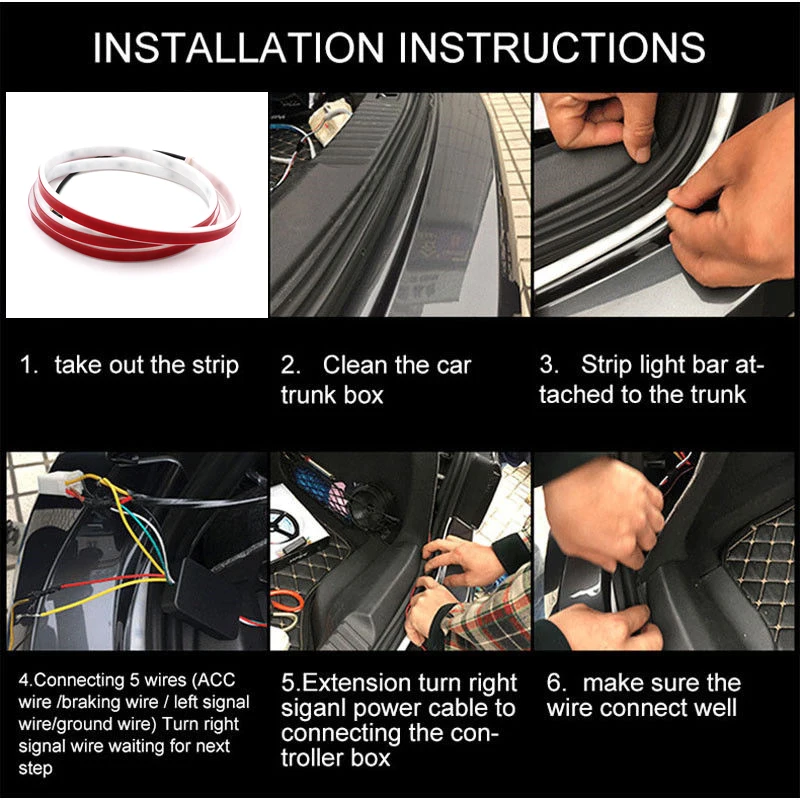 INSTALLATION INSTRUCTIONS

1. take out the strip

2. Clean the car trunk box

3. Strip light bar attached to the trunk

4.Connecting 5 wires (ACC wire /braking wire / left signal wire/ground wire) Turn right signal wire waiting for next step

5.Extension turn right siganl power cable to connecting the controller box

6. make sure the wire connect well