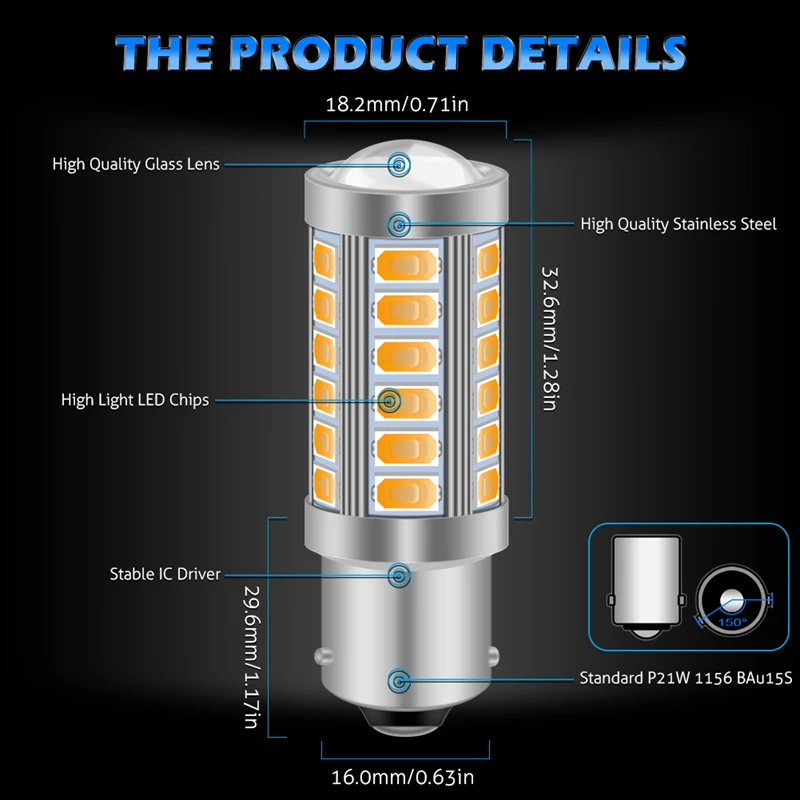 THE PRODUCT DETAILS

18.2mm/0.71in

High Quality Glass Lens

High Quality Stainless Steel

32.6mm/1.28in

High Light LED Chips

Stable IC Driver

29.6mm/1.17in

150°

Standard P21W 1156 BAu15S

16.0mm/0.63in