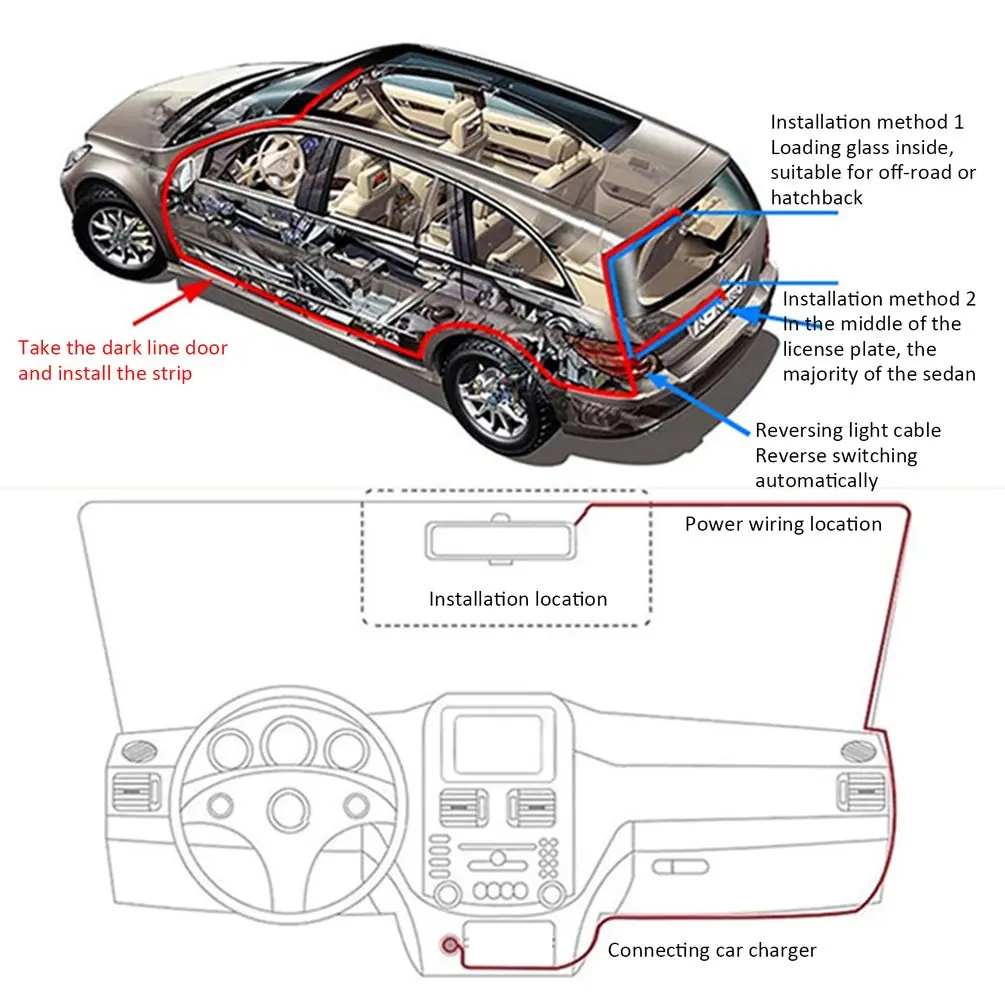 Installation method 1
Loading glass inside, suitable for off-road or hatchback

Installation method 2
In the middle of the license plate, the majority of the sedan

Take the dark line door and install the strip

Reversing light cable
Reverse switching automatically

Power wiring location

Installation location

Connecting car charger