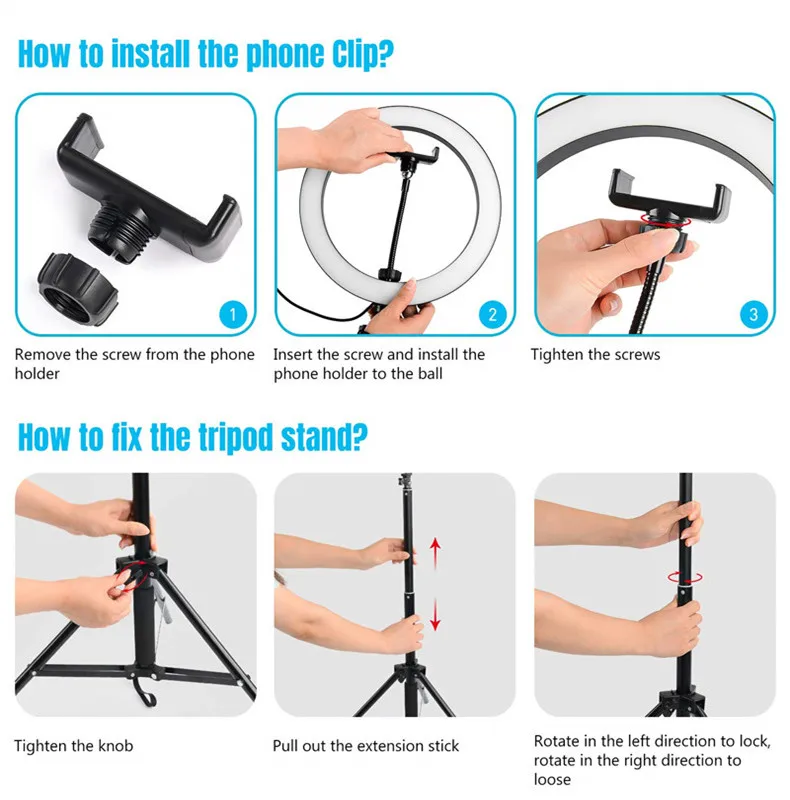 How to install the phone Clip?

1

Remove the screw from the phone holder

2

Insert the screw and install the phone holder to the ball

3

Tighten the screws

How to fix the tripod stand?

Tighten the knob

Pull out the extension stick

Rotate in the left direction to lock, rotate in the right direction to loose