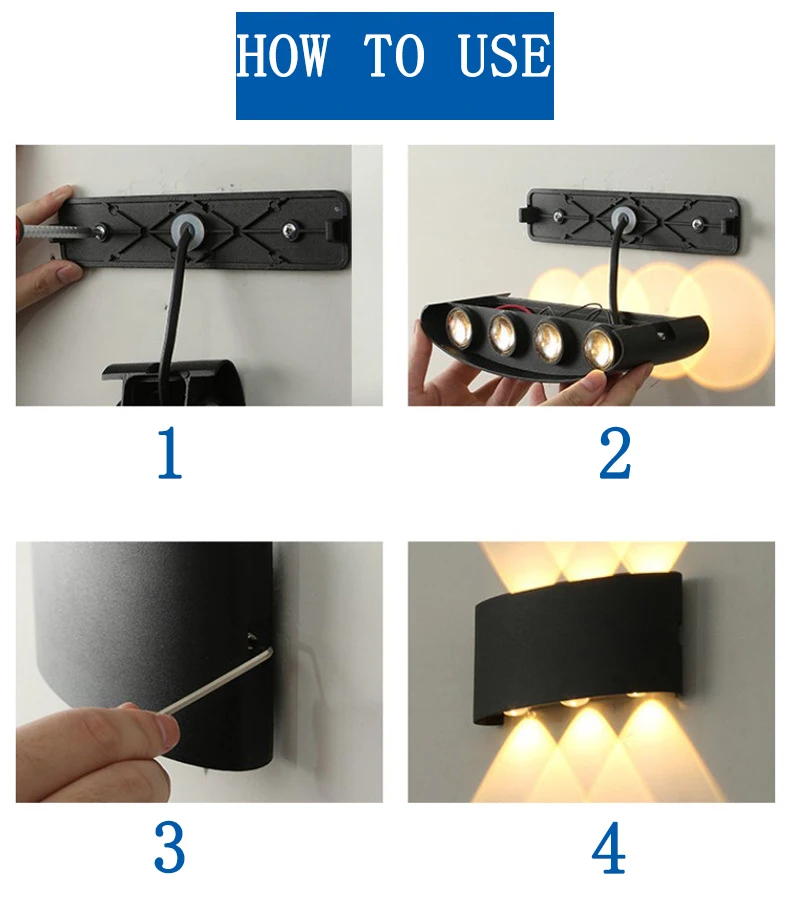 HOW TO USE

1

2

3

4