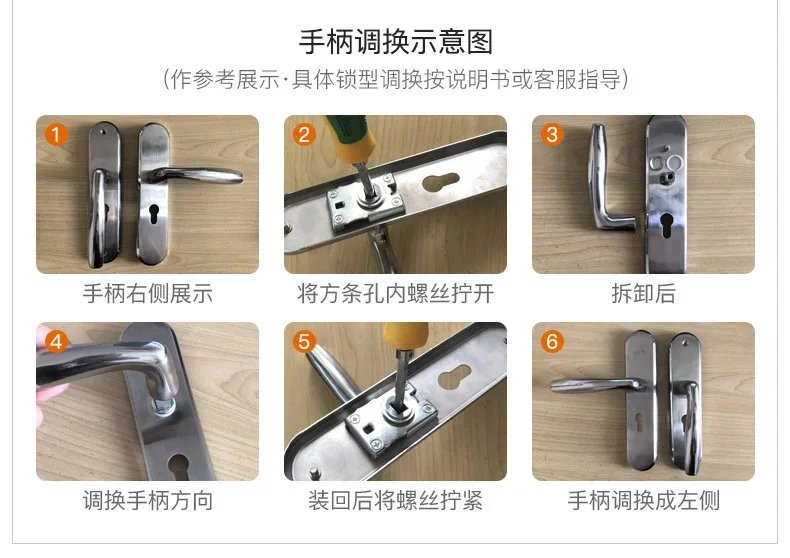 手柄调换示意图

（作参考展示·具体锁型调换按说明书或客服指导）

1
手柄右侧展示

2
将方条孔内螺丝拧开

3
拆卸后

4
调换手柄方向

5
装回后将螺丝拧紧

6
手柄调换成左侧