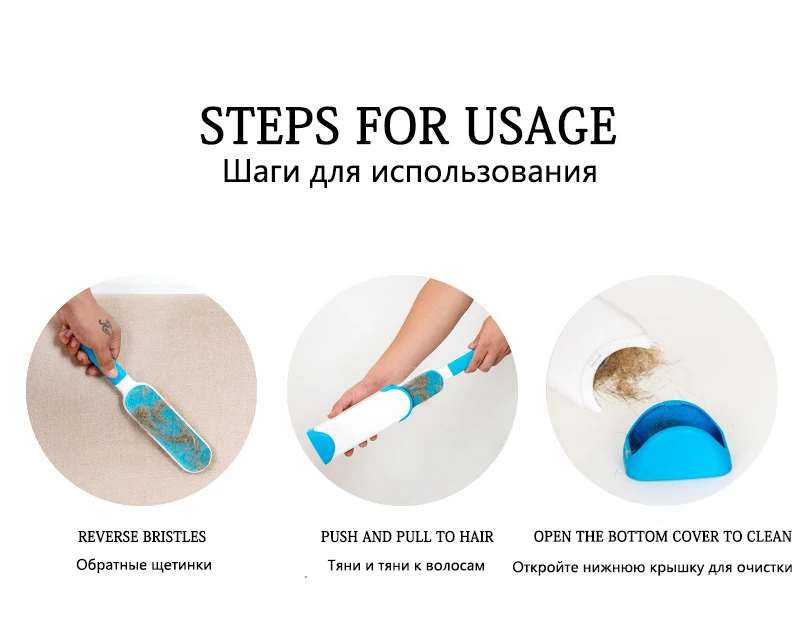 STEPS FOR USAGE
Шаги для использования

REVERSE BRISTLES
Обратные щетинки

PUSH AND PULL TO HAIR
Тяни и тяни к волосам

OPEN THE BOTTOM COVER TO CLEAN
Откройте нижнюю крышку для очистки