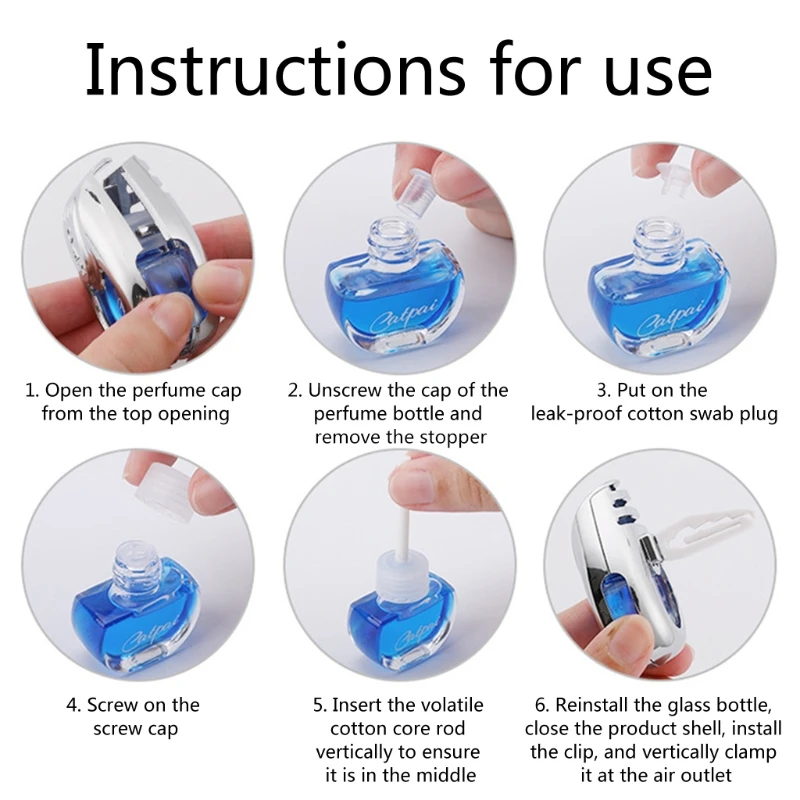 Instructions for use

Catpai

Catpai

1. Open the perfume cap from the top opening

2. Unscrew the cap of the perfume bottle and remove the stopper

3. Put on the leak-proof cotton swab plug

Catpai

4. Screw on the screw cap

5. Insert the volatile cotton core rod vertically to ensure it is in the middle

6. Reinstall the glass bottle, close the product shell, install the clip, and vertically clamp it at the air outlet