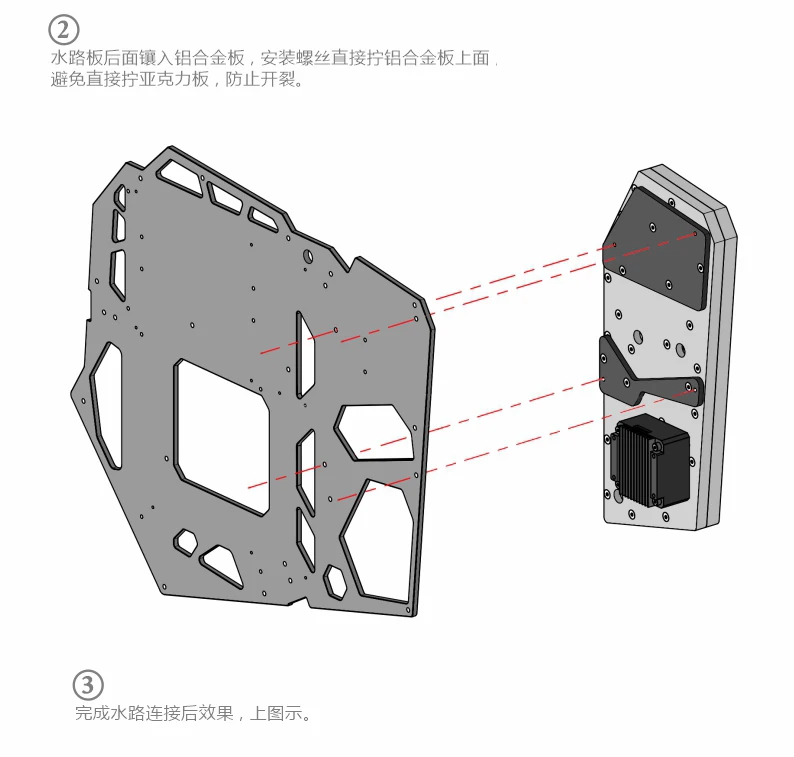 ②
水路板后面镶入铝合金板，安装螺丝直接拧铝合金板上面，避免直接拧亚克力板，防止开裂。

③
完成水路连接后效果，上图示。