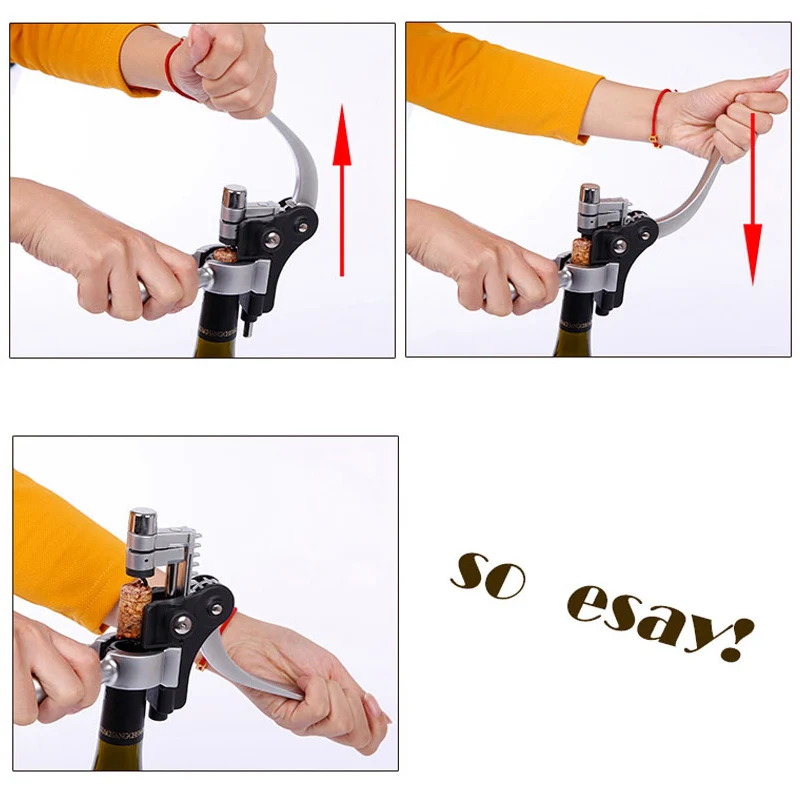 so esay!