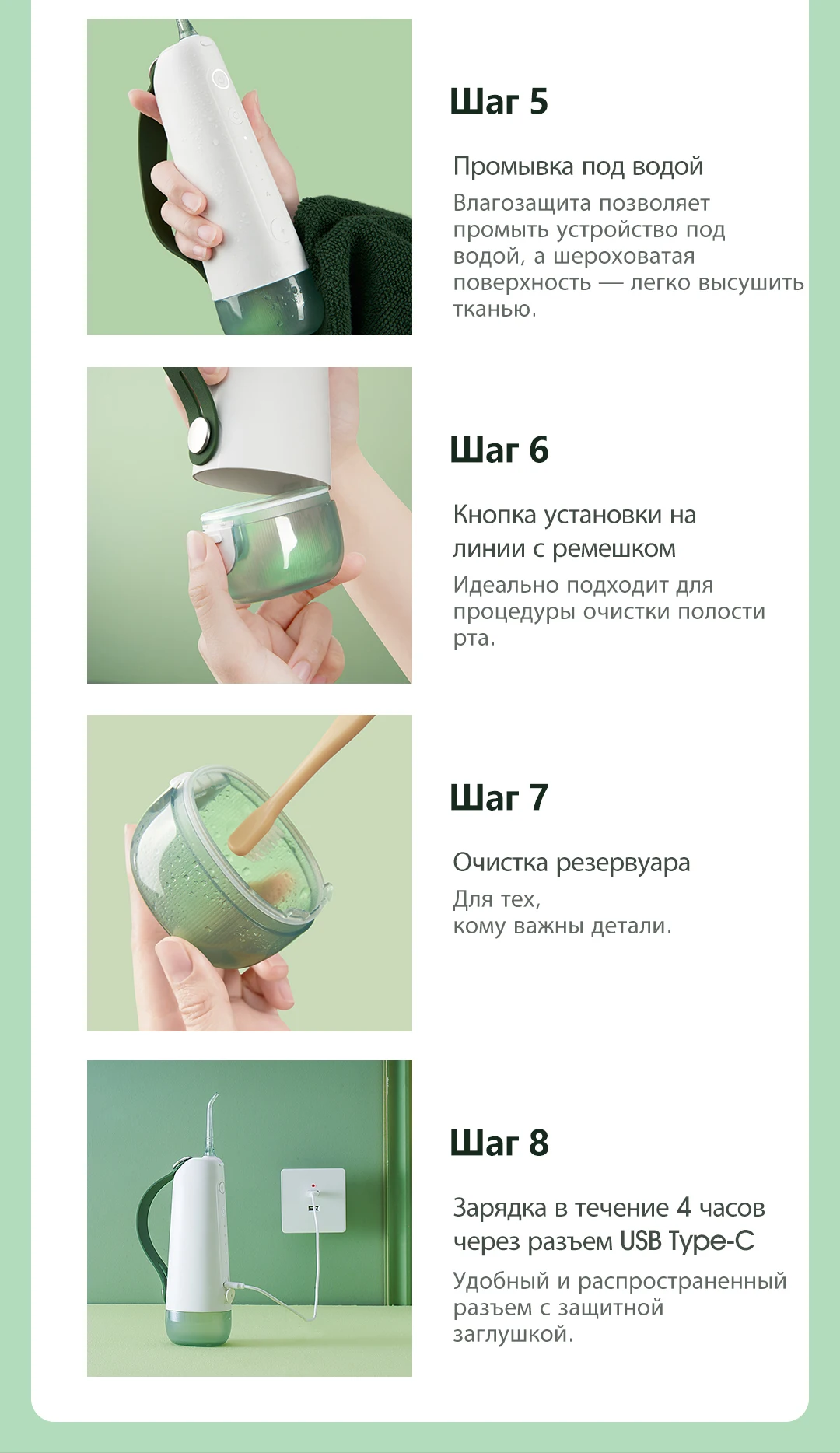 Шаг 5

Промывка под водой

Влагозащита позволяет промыть устройство под водой, а шероховатая поверхность — легко высушить тканью.

Шаг 6

Кнопка установки на линии с ремешком

Идеально подходит для процедуры очистки полости рта.

Шаг 7

Очистка резервуара

Для тех, кому важны детали.

Шаг 8

Зарядка в течение 4 часов через разъем USB Type-C

Удобный и распространенный разъем с защитной заглушкой.