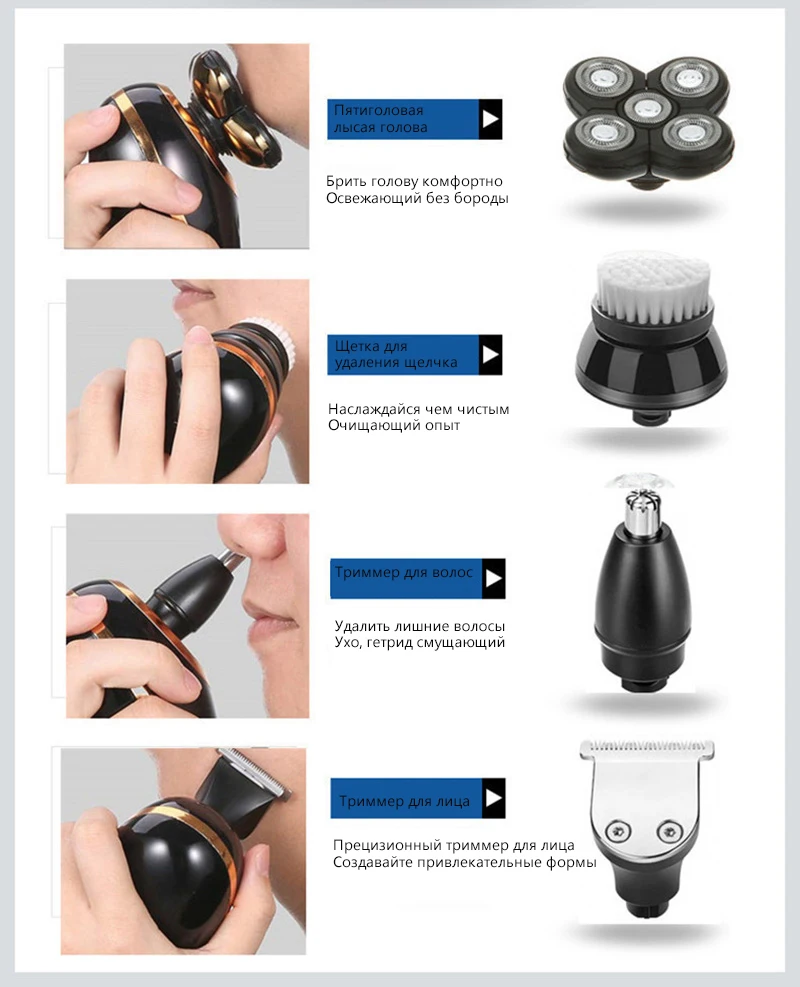 Пятиголовая лысая голова

Брить голову комфортно
Освежающий без бороды

Щетка для удаления щелчка

Наслаждайся чем чистым
Очищающий опыт

Триммер для волос

Удалить лишние волосы
Ухо, гетрид смущающий

Триммер для лица

Прецизионный триммер для лица
Создавайте привлекательные формы