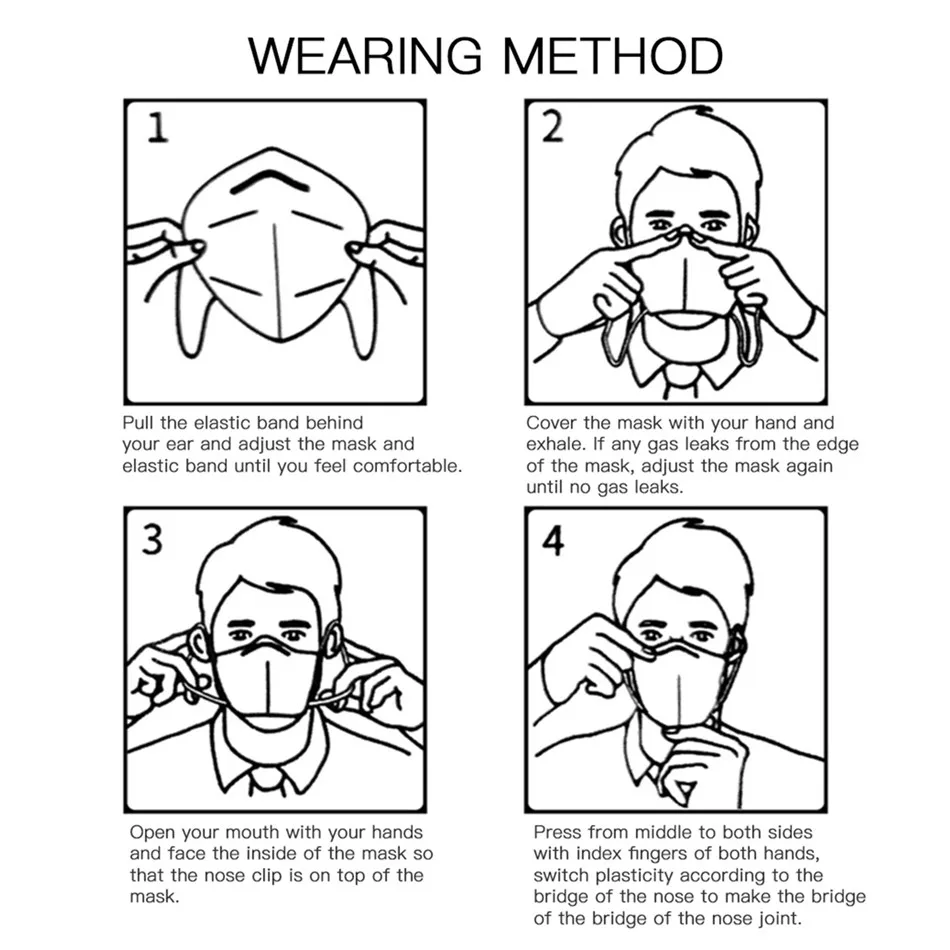 WEARING METHOD

1

Pull the elastic band behind your ear and adjust the mask and elastic band until you feel comfortable.

2

Cover the mask with your hand and exhale. If any gas leaks from the edge of the mask, adjust the mask again until no gas leaks.

3

Open your mouth with your hands and face the inside of the mask so that the nose clip is on top of the mask.

4

Press from middle to both sides with index fingers of both hands, switch plasticity according to the bridge of the nose to make the bridge of the bridge of the nose joint.