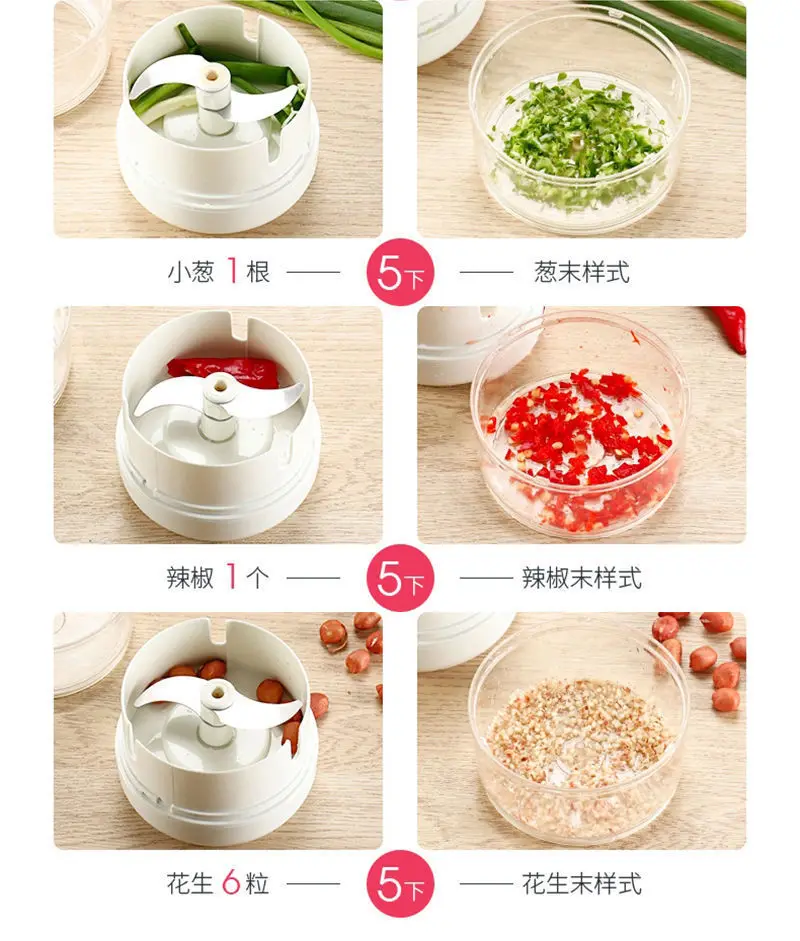 小葱 1 根 —— 5下 —— 葱末样式

辣椒 1 个 —— 5下 —— 辣椒末样式

花生 6 粒 —— 5下 —— 花生末样式