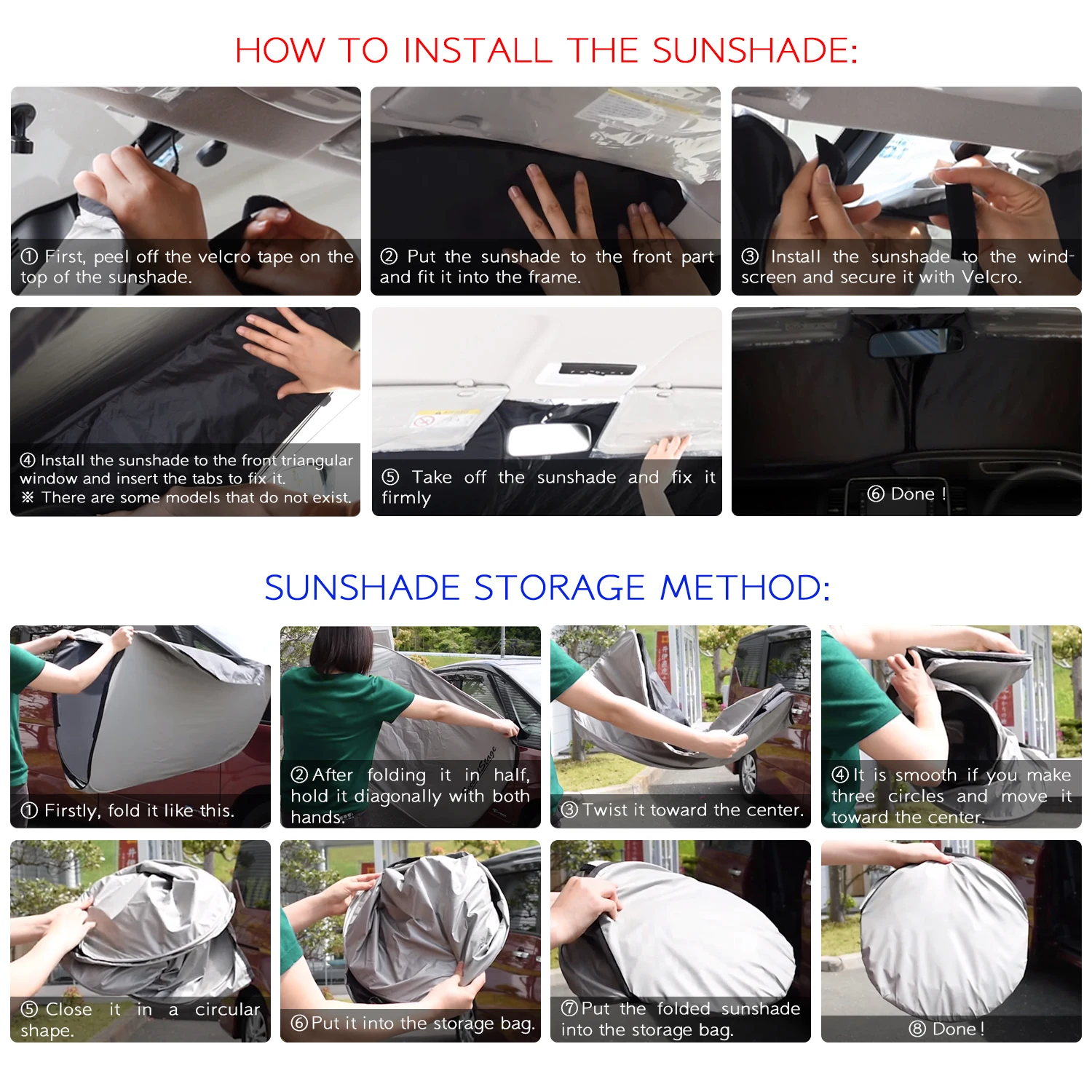 HOW TO INSTALL THE SUNSHADE:

① First, peel off the velcro tape on the top of the sunshade.

② Put the sunshade to the front part and fit it into the frame.

③ Install the sunshade to the windscreen and secure it with Velcro.

④ Install the sunshade to the front triangular window and insert the tabs to fix it.
※ There are some models that do not exist.

⑤ Take off the sunshade and fix it firmly

⑥ Done !

SUNSHADE STORAGE METHOD:

① Firstly, fold it like this.

② After folding it in half, hold it diagonally with both hands.

③ Twist it toward the center.

④ It is smooth if you make three circles and move it toward the center.

⑤ Close it in a circular shape.

⑥ Put it into the storage bag.

⑦ Put the folded sunshade into the storage bag.

⑧ Done !