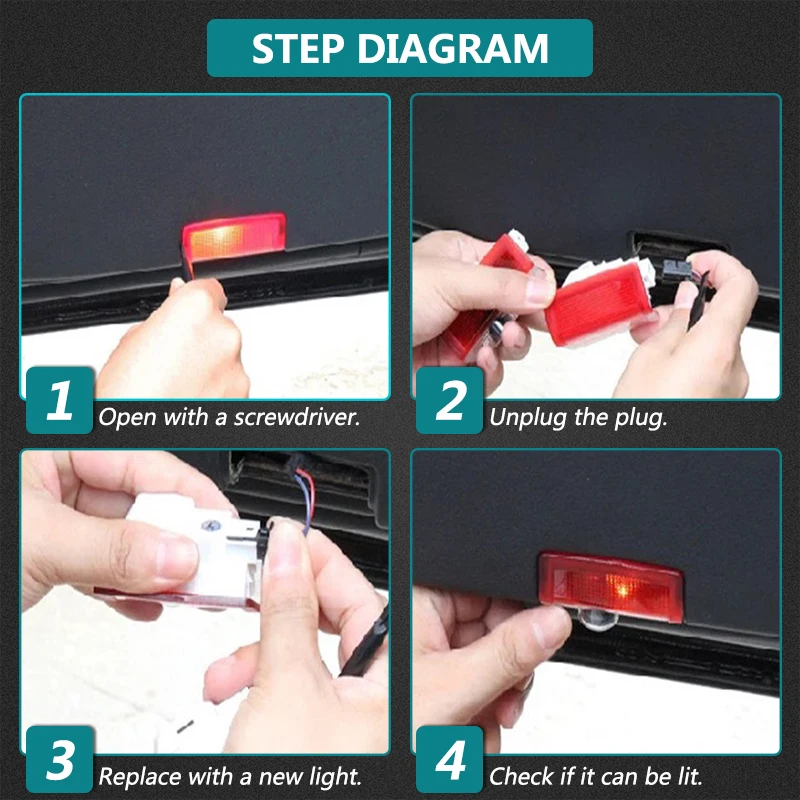 STEP DIAGRAM

1 Open with a screwdriver.

2 Unplug the plug.

3 Replace with a new light.

4 Check if it can be lit.