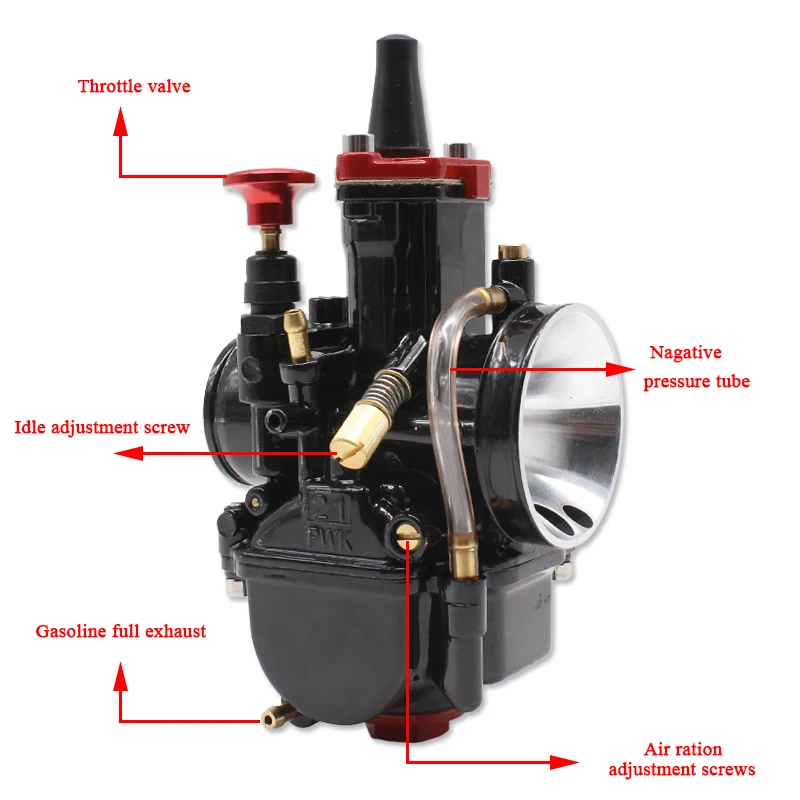 Throttle valve

Nagative pressure tube

Idle adjustment screw

21 PWK

Gasoline full exhaust

Air ration adjustment screws