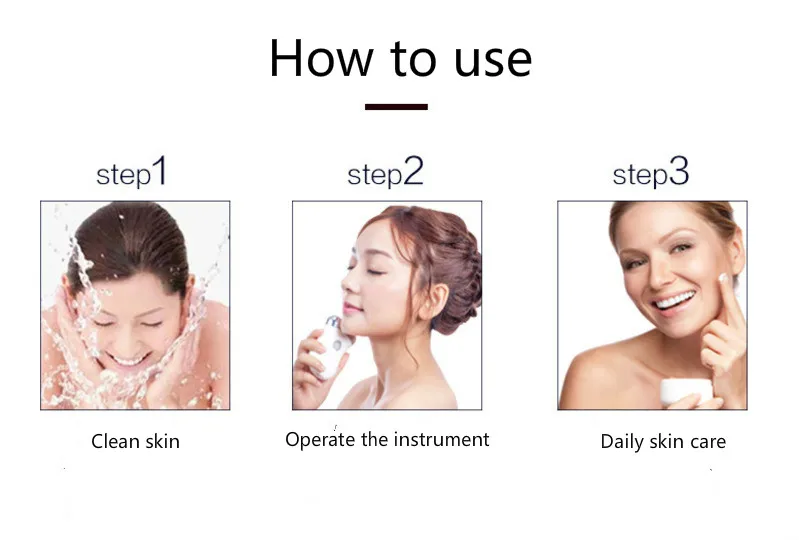 How to use

step1

Clean skin

step2

Operate the instrument

step3

Daily skin care