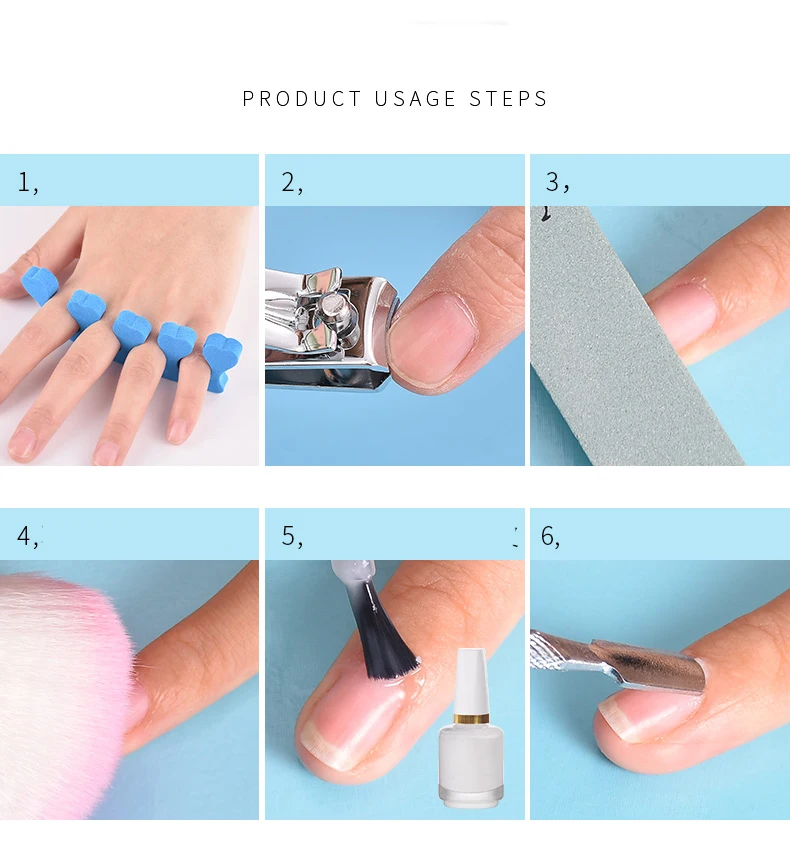 PRODUCT USAGE STEPS

1,

2,

3,

4,

5,

6,