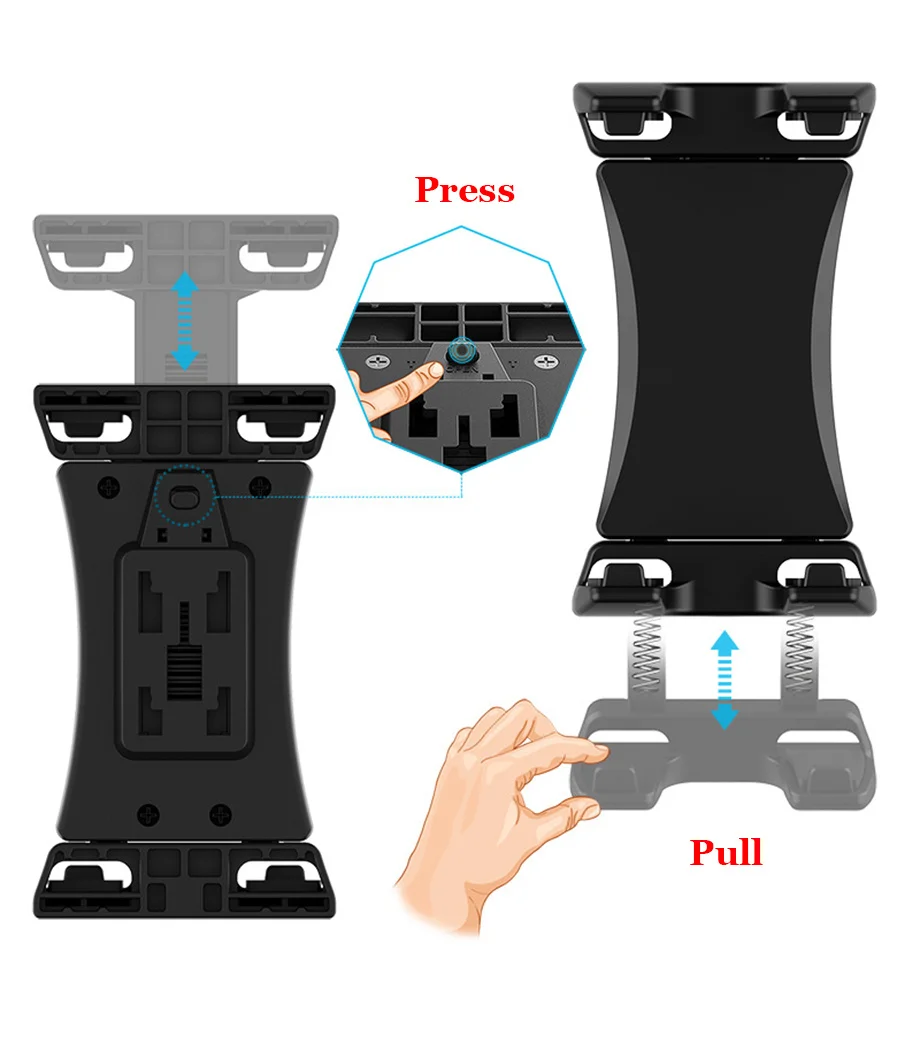 Press

Pull