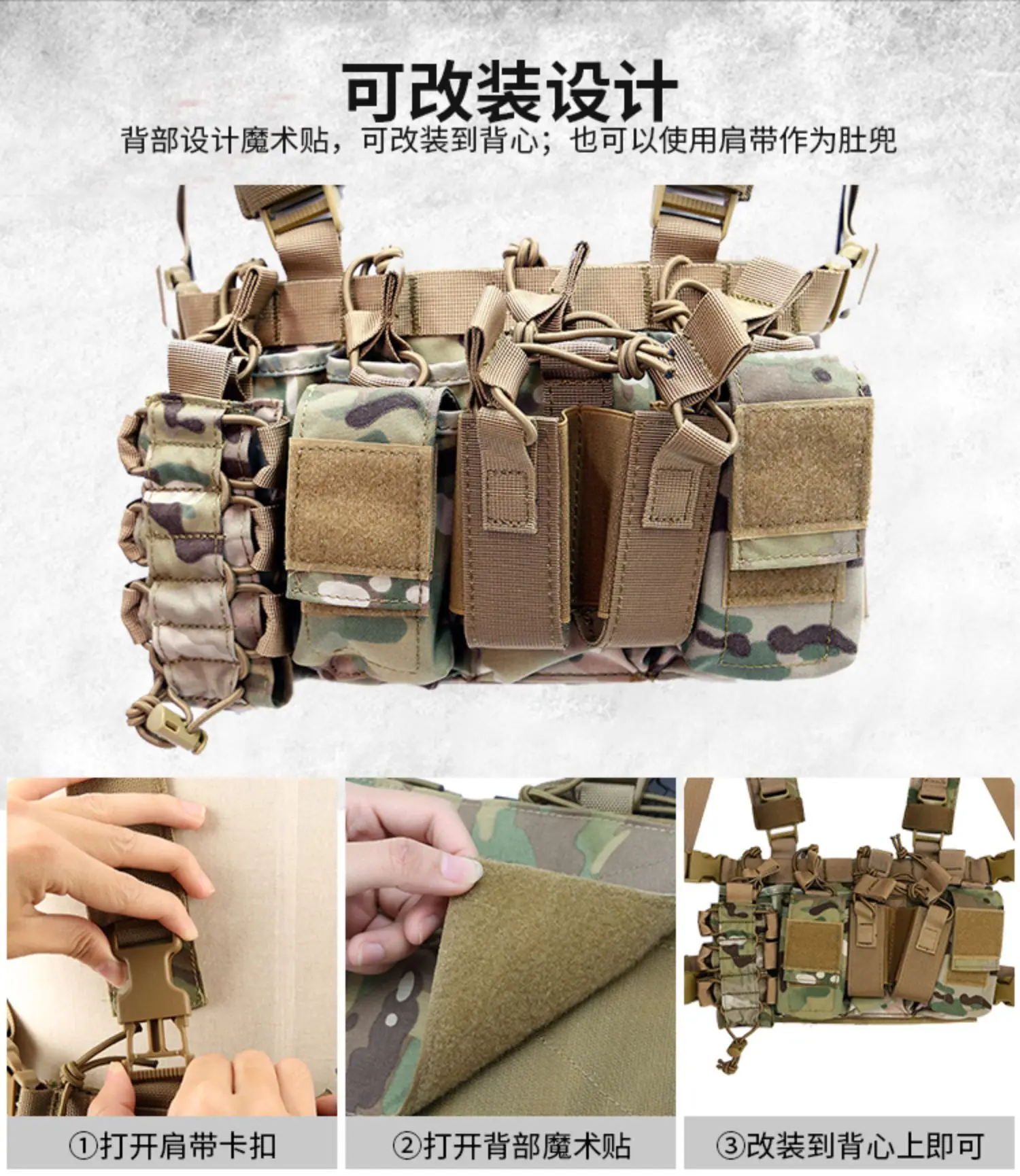 可改装设计

背部设计魔术贴，可改装到背心；也可以使用肩带作为肚兜

①打开肩带卡扣

②打开背部魔术贴

③改装到背心上即可