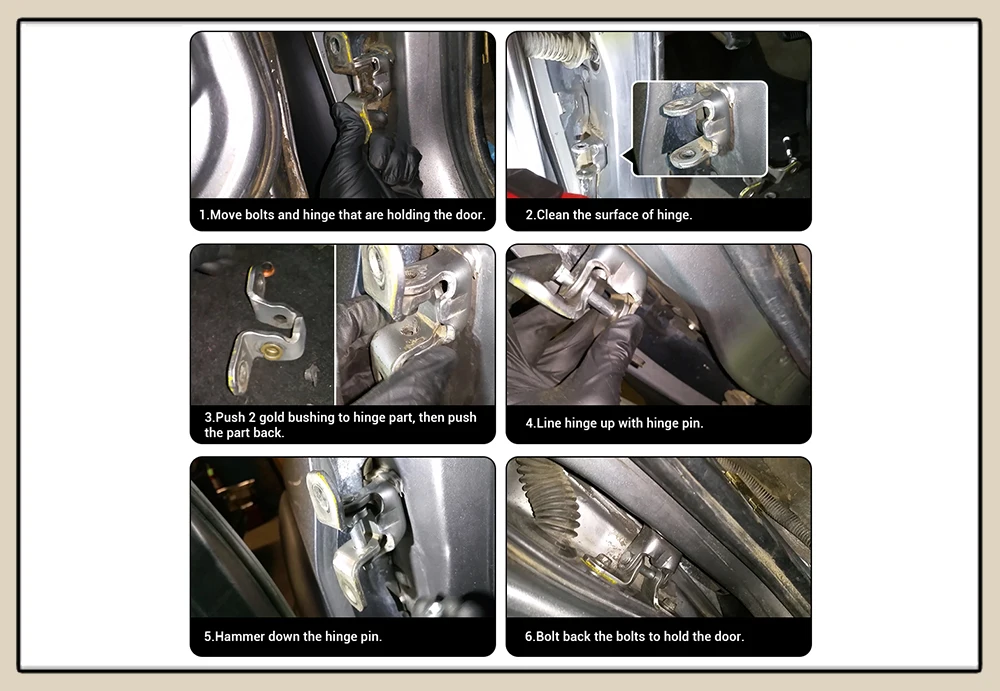 1.Move bolts and hinge that are holding the door.

2.Clean the surface of hinge.

3.Push 2 gold bushing to hinge part, then push the part back.

4.Line hinge up with hinge pin.

5.Hammer down the hinge pin.

6.Bolt back the bolts to hold the door.