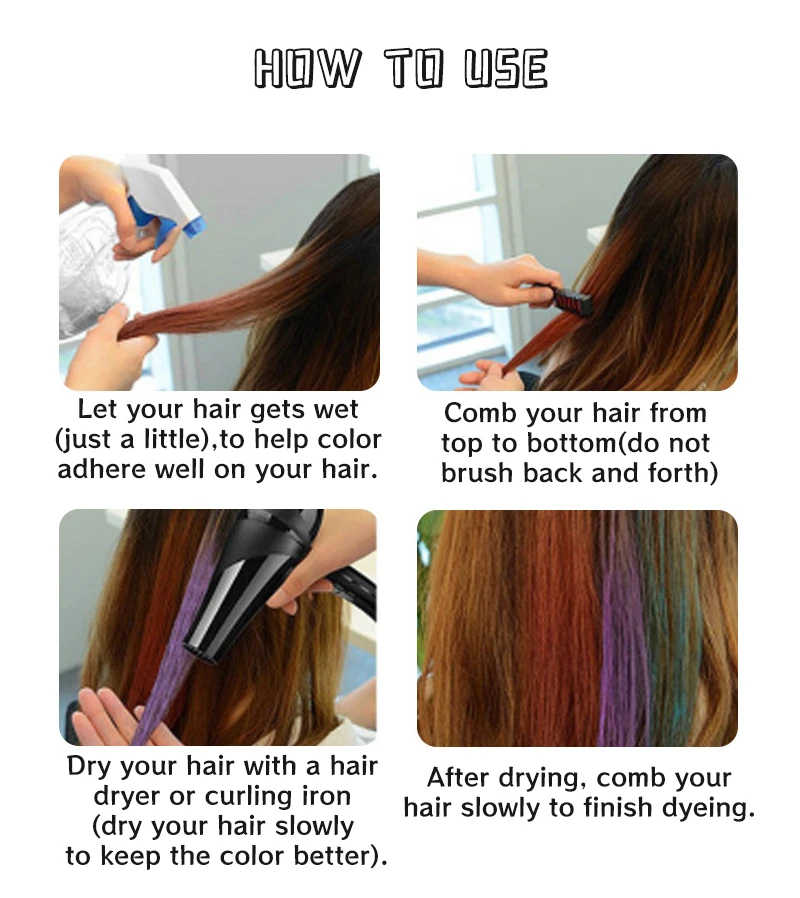 HOW TO USE

Let your hair gets wet (just a little),to help color adhere well on your hair.

Comb your hair from top to bottom(do not brush back and forth)

Dry your hair with a hair dryer or curling iron (dry your hair slowly to keep the color better).

After drying, comb your hair slowly to finish dyeing.