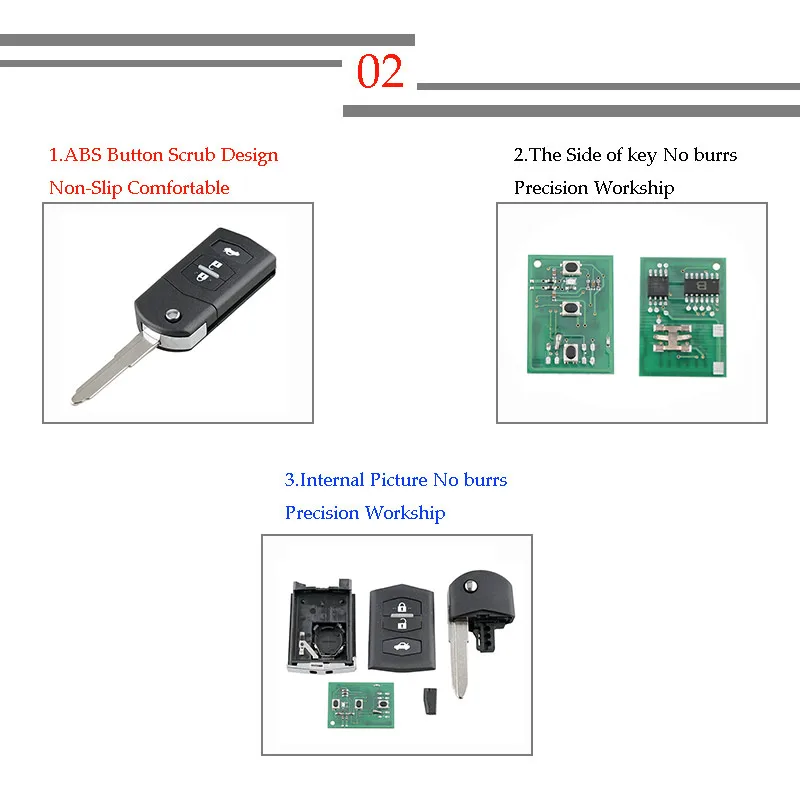 02

1.ABS Button Scrub Design
Non-Slip Comfortable

2.The Side of key No burrs
Precision Workship

3.Internal Picture No burrs
Precision Workship