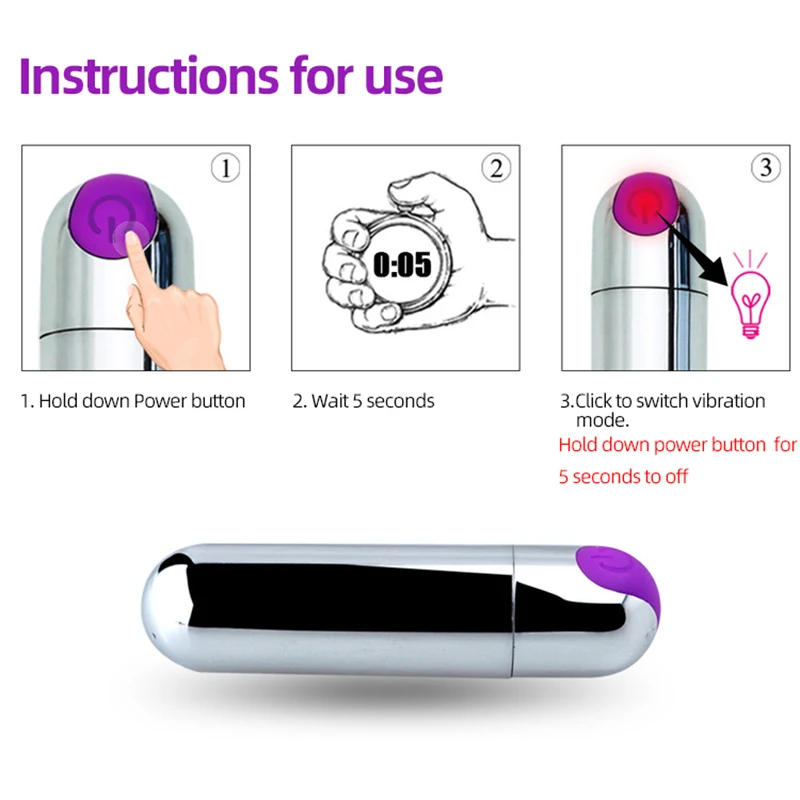 Instructions for use

①

②

0:05

③

1. Hold down Power button

2. Wait 5 seconds

3.Click to switch vibration mode.

Hold down power button for 5 seconds to off