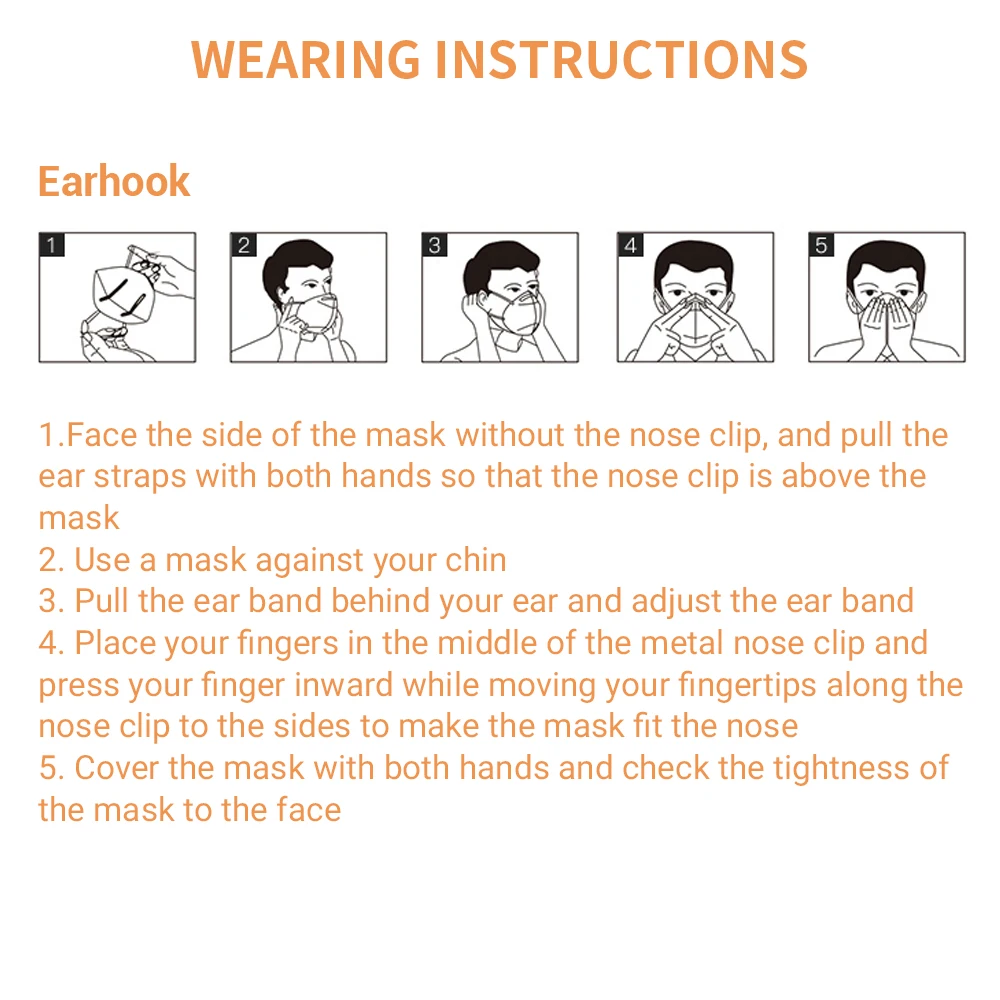 WEARING INSTRUCTIONS

Earhook

1

2

3

4

5

1.Face the side of the mask without the nose clip, and pull the ear straps with both hands so that the nose clip is above the mask
2. Use a mask against your chin
3. Pull the ear band behind your ear and adjust the ear band
4. Place your fingers in the middle of the metal nose clip and press your finger inward while moving your fingertips along the nose clip to the sides to make the mask fit the nose
5. Cover the mask with both hands and check the tightness of the mask to the face