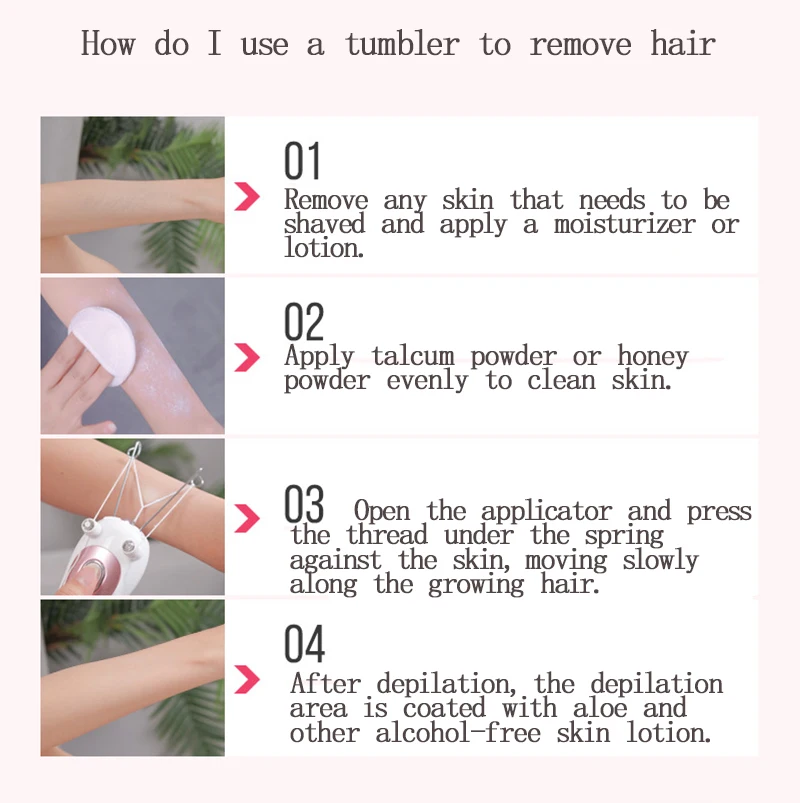 How do I use a tumbler to remove hair

01
Remove any skin that needs to be shaved and apply a moisturizer or lotion.

02
Apply talcum powder or honey powder evenly to clean skin.

03 Open the applicator and press the thread under the spring against the skin, moving slowly along the growing hair.

04
After depilation, the depilation area is coated with aloe and other alcohol-free skin lotion.