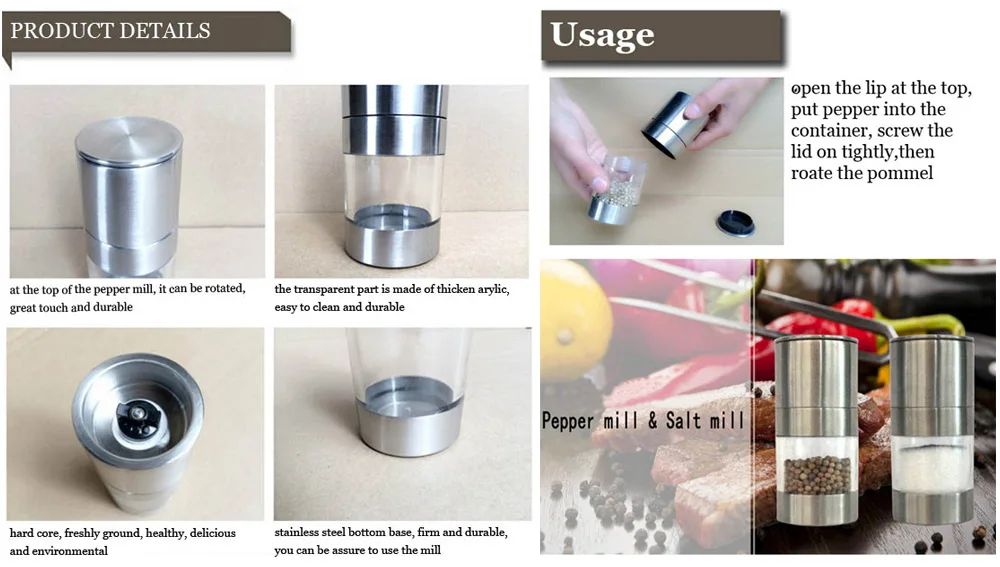 PRODUCT DETAILS

at the top of the pepper mill, it can be rotated, great touch and durable

the transparent part is made of thicken arylic, easy to clean and durable

hard core, freshly ground, healthy, delicious and environmental

stainless steel bottom base, firm and durable, you can be assure to use the mill

Usage

open the lip at the top, put pepper into the container, screw the lid on tightly,then roate the pommel

Pepper mill & Salt mill