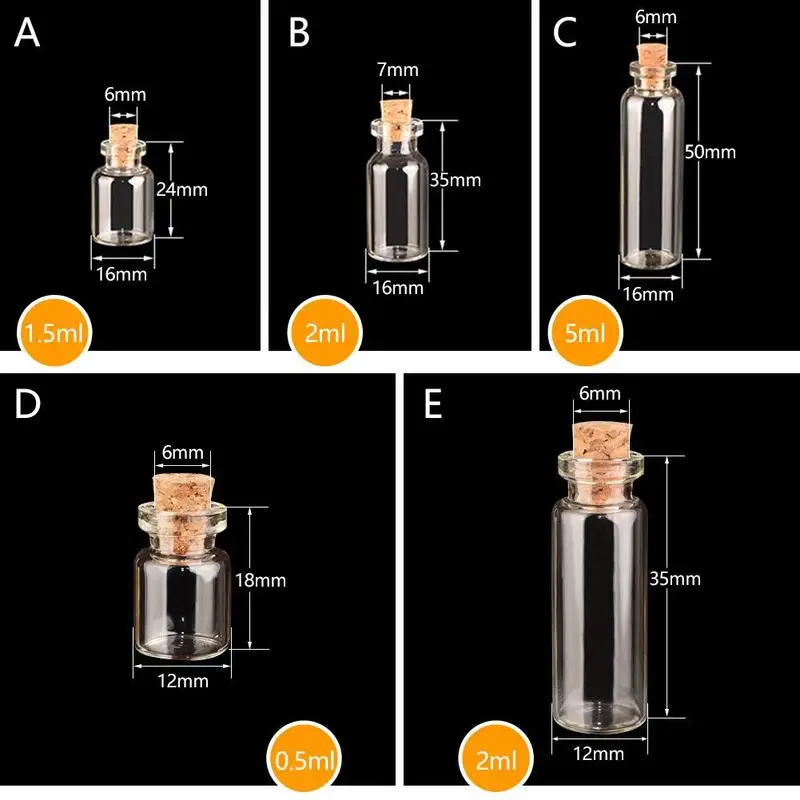 A
6mm
24mm
16mm
1.5ml

B
7mm
35mm
16mm
2ml

C
6mm
50mm
16mm
5ml

D
6mm
18mm
12mm
0.5ml

E
6mm
35mm
12mm
2ml