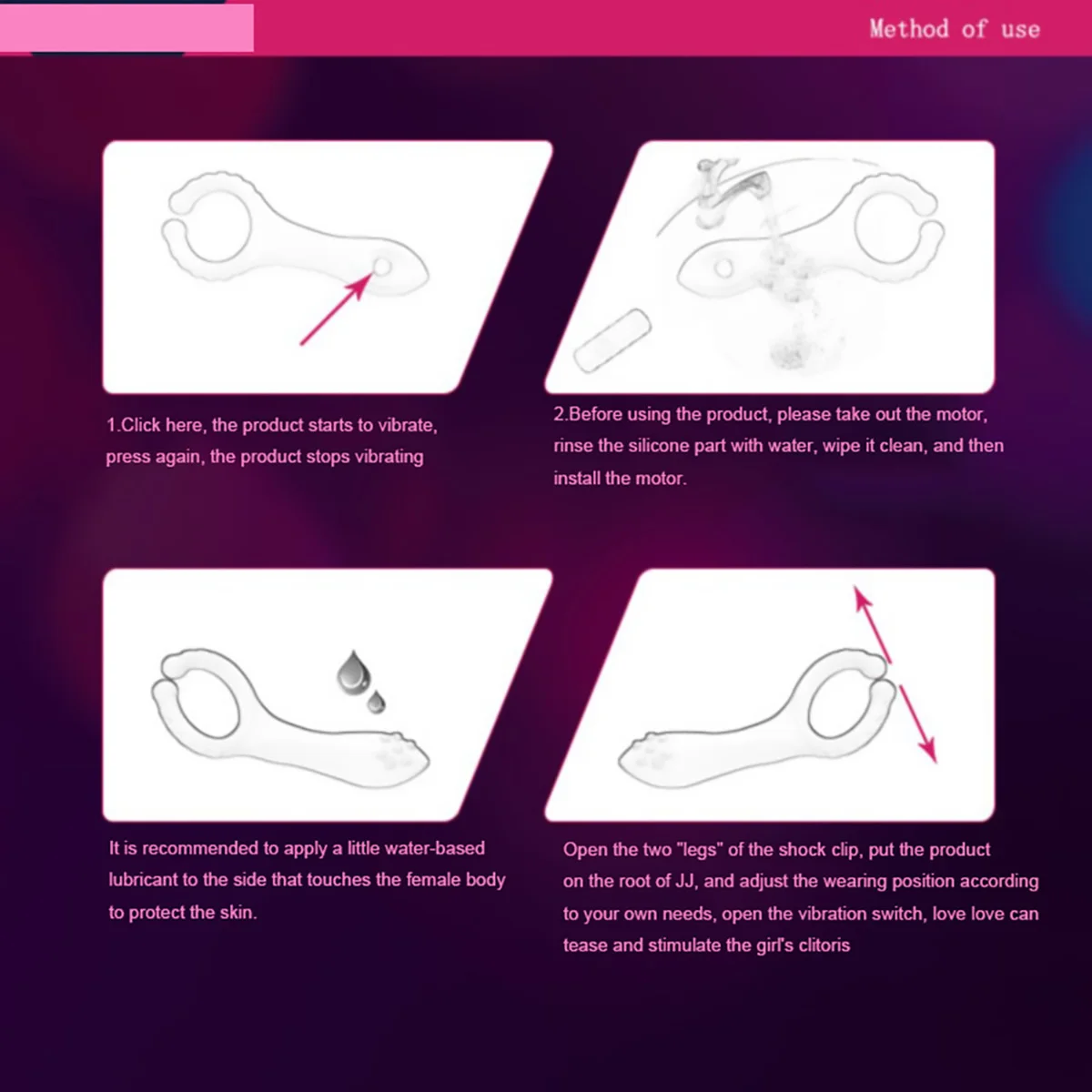 Method of use

1.Click here, the product starts to vibrate, press again, the product stops vibrating

2.Before using the product, please take out the motor, rinse the silicone part with water, wipe it clean, and then install the motor.

It is recommended to apply a little water-based lubricant to the side that touches the female body to protect the skin.

Open the two "legs" of the shock clip, put the product on the root of JJ, and adjust the wearing position according to your own needs, open the vibration switch, love love can tease and stimulate the girl's clitoris