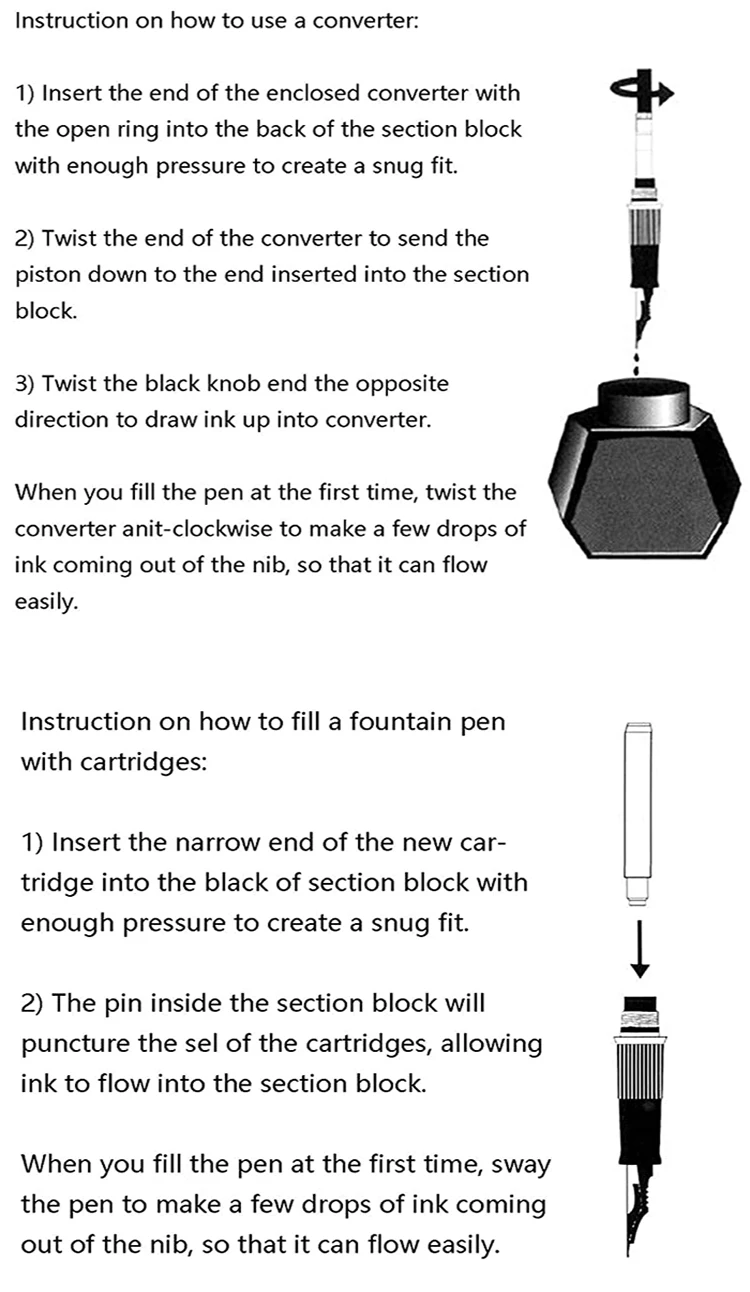 Instruction on how to use a converter:

1) Insert the end of the enclosed converter with the open ring into the back of the section block with enough pressure to create a snug fit.

2) Twist the end of the converter to send the piston down to the end inserted into the section block.

3) Twist the black knob end the opposite direction to draw ink up into converter.

When you fill the pen at the first time, twist the converter anit-clockwise to make a few drops of ink coming out of the nib, so that it can flow easily.

Instruction on how to fill a fountain pen with cartridges:

1) Insert the narrow end of the new cartridge into the black of section block with enough pressure to create a snug fit.

2) The pin inside the section block will puncture the sel of the cartridges, allowing ink to flow into the section block.

When you fill the pen at the first time, sway the pen to make a few drops of ink coming out of the nib, so that it can flow easily.