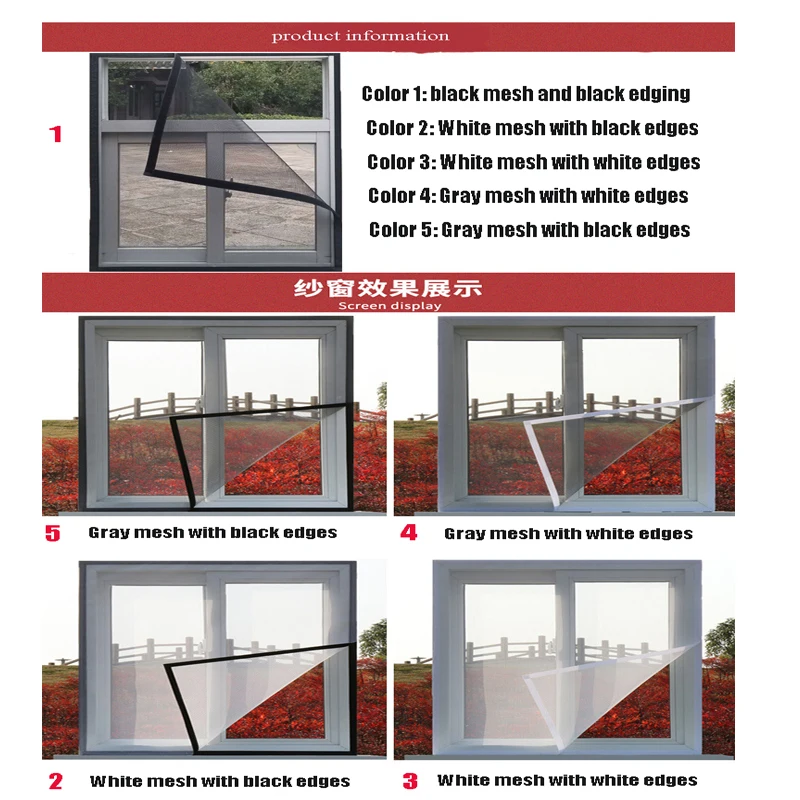 product information

1

Color 1: black mesh and black edging
Color 2: White mesh with black edges
Color 3: White mesh with white edges
Color 4: Gray mesh with white edges
Color 5: Gray mesh with black edges

纱窗效果展示
Screen display

5 Gray mesh with black edges

4 Gray mesh with white edges

2 White mesh with black edges

3 White mesh with white edges