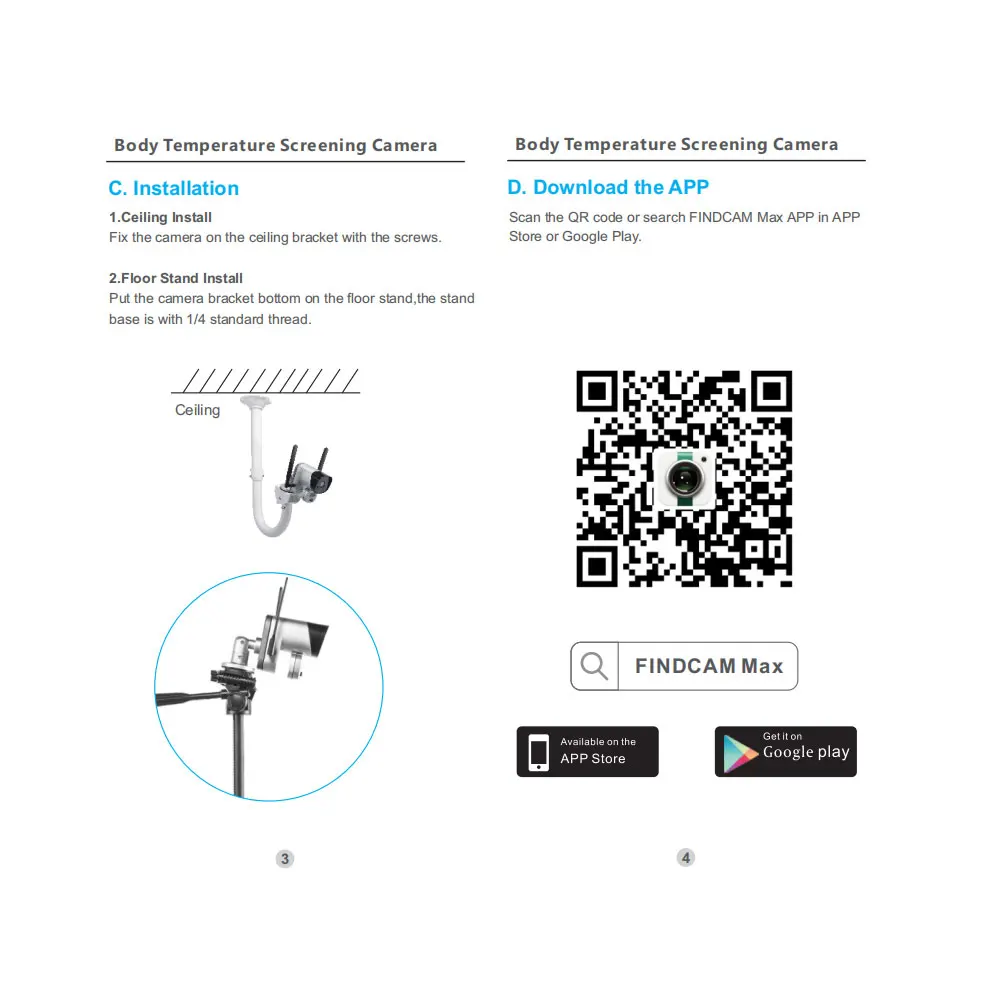 Body Temperature Screening Camera

C. Installation

1.Ceiling Install
Fix the camera on the ceiling bracket with the screws.

2.Floor Stand Install
Put the camera bracket bottom on the floor stand,the stand base is with 1/4 standard thread.

Ceiling

3

Body Temperature Screening Camera

D. Download the APP

Scan the QR code or search FINDCAM Max APP in APP Store or Google Play.

FINDCAM Max

Available on the
APP Store

Get it on
Google play

4