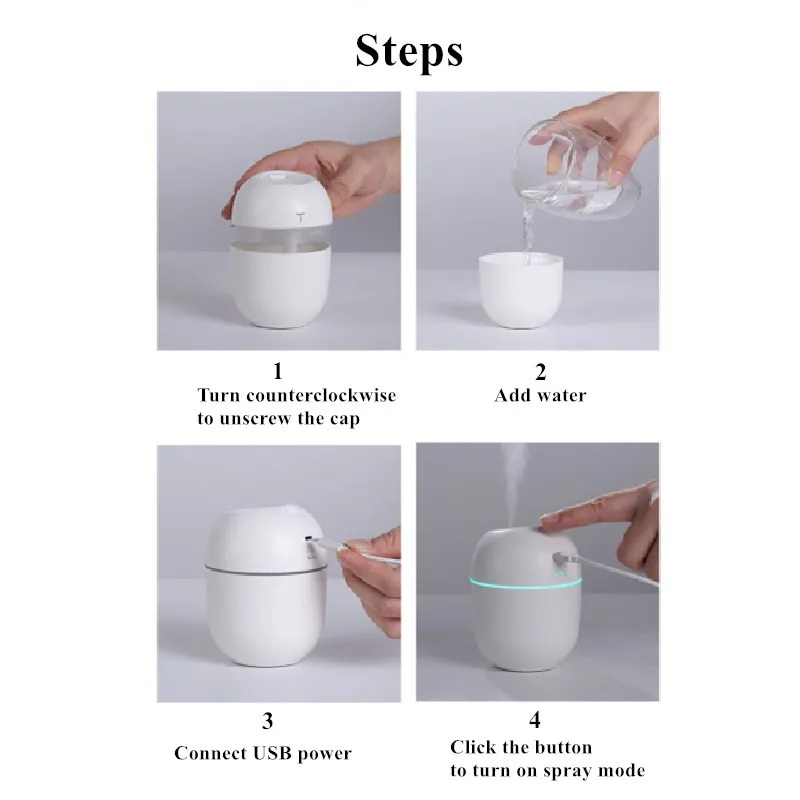 Steps

1
Turn counterclockwise to unscrew the cap

2
Add water

3
Connect USB power

4
Click the button to turn on spray mode