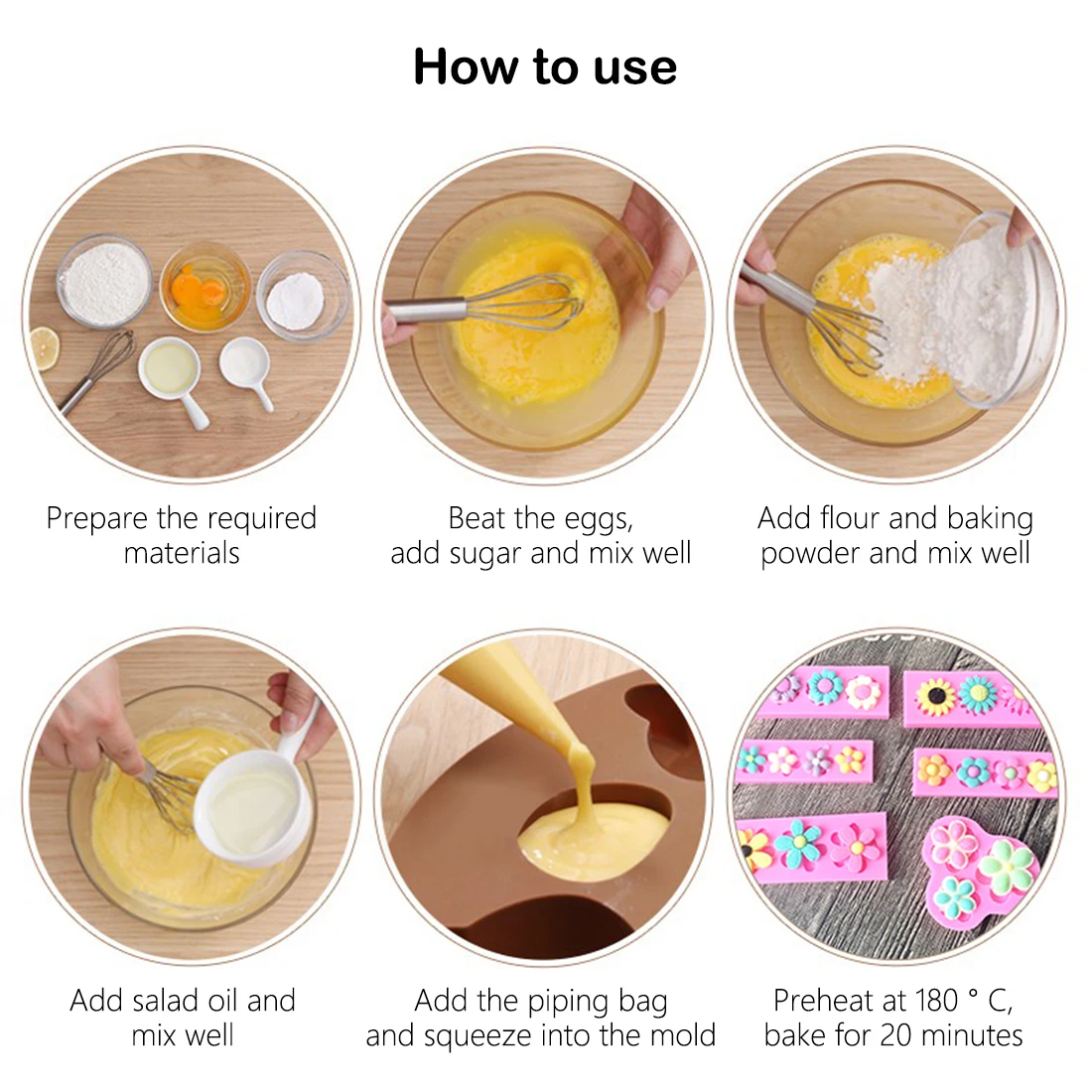 How to use

Prepare the required materials

Beat the eggs, add sugar and mix well

Add flour and baking powder and mix well

Add salad oil and mix well

Add the piping bag and squeeze into the mold

Preheat at 180 ° C, bake for 20 minutes