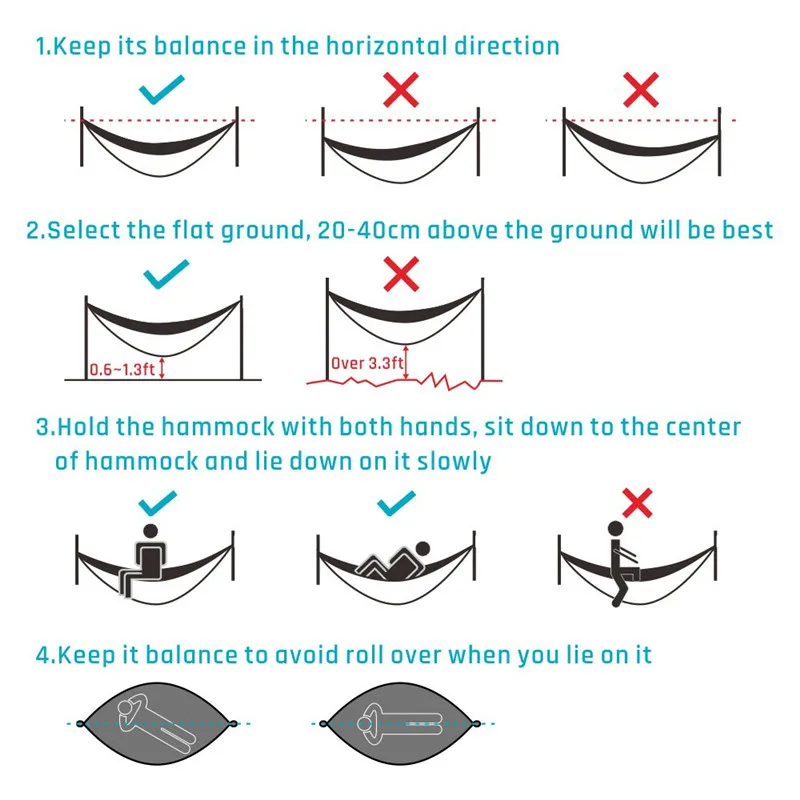 1.Keep its balance in the horizontal direction

2.Select the flat ground, 20-40cm above the ground will be best

0.6~1.3ft

Over 3.3ft

3.Hold the hammock with both hands, sit down to the center of hammock and lie down on it slowly

4.Keep it balance to avoid roll over when you lie on it