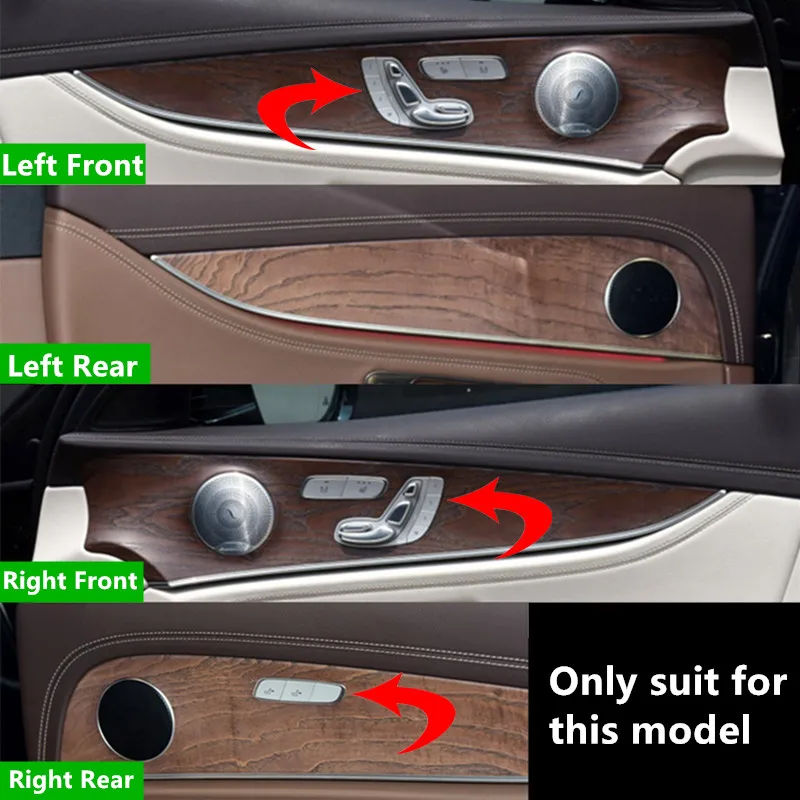 Left Front

Left Rear

Right Front

Right Rear

Only suit for this model