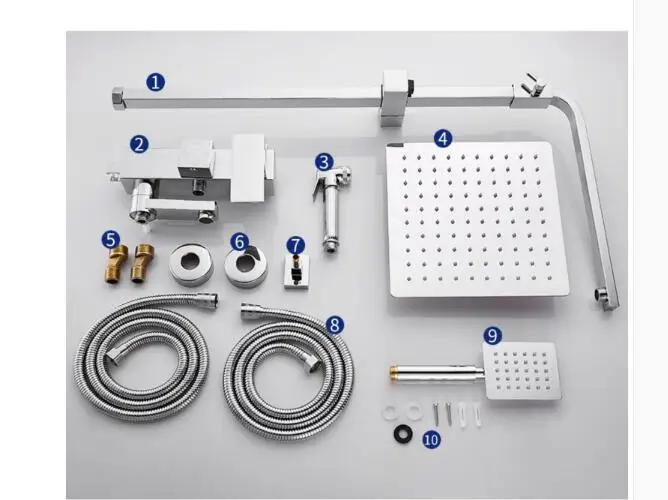 1
2
3
4
5
6
7
8
9
10