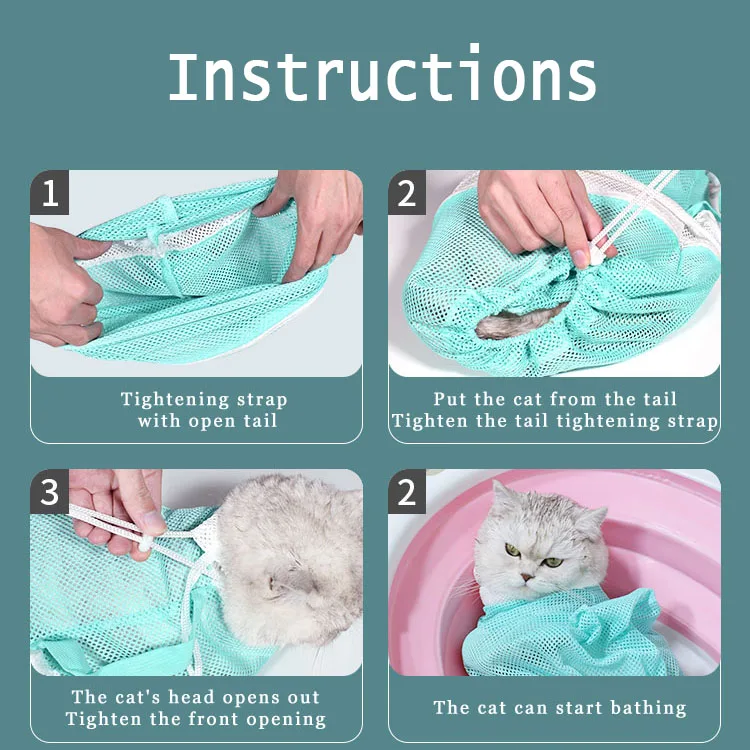 Instructions

1

Tightening strap with open tail

2

Put the cat from the tail
Tighten the tail tightening strap

3

The cat's head opens out
Tighten the front opening

2

The cat can start bathing