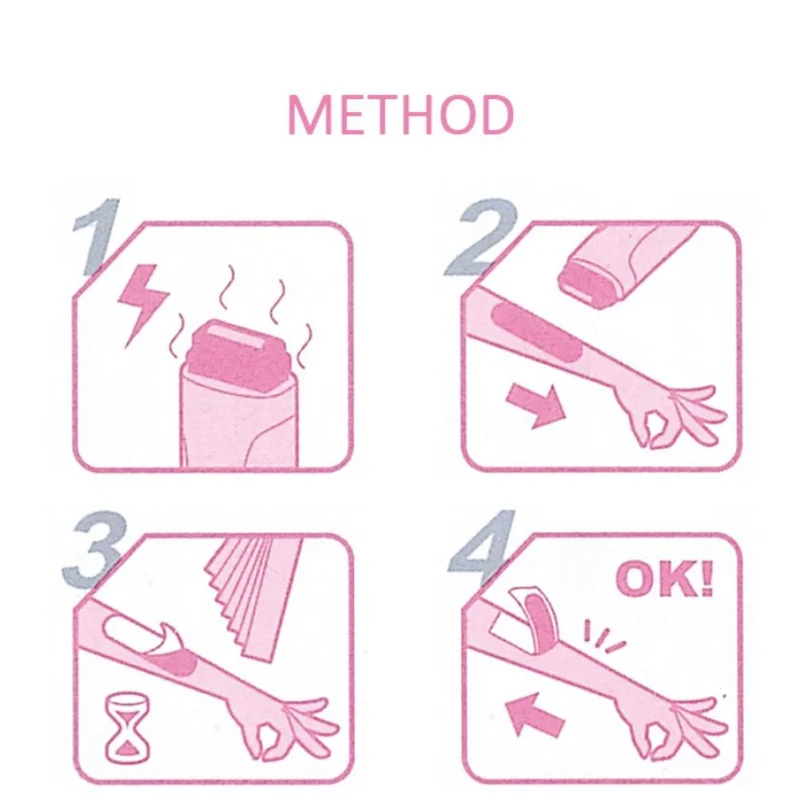 METHOD

1

2

3

4

OK!