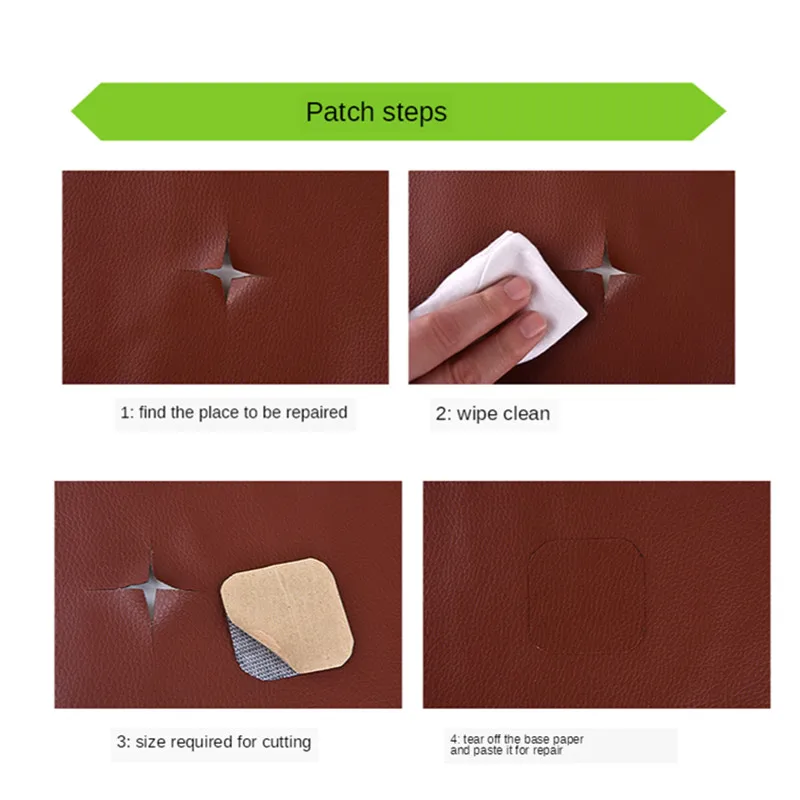 Patch steps

1: find the place to be repaired

2: wipe clean

3: size required for cutting

4: tear off the base paper and paste it for repair